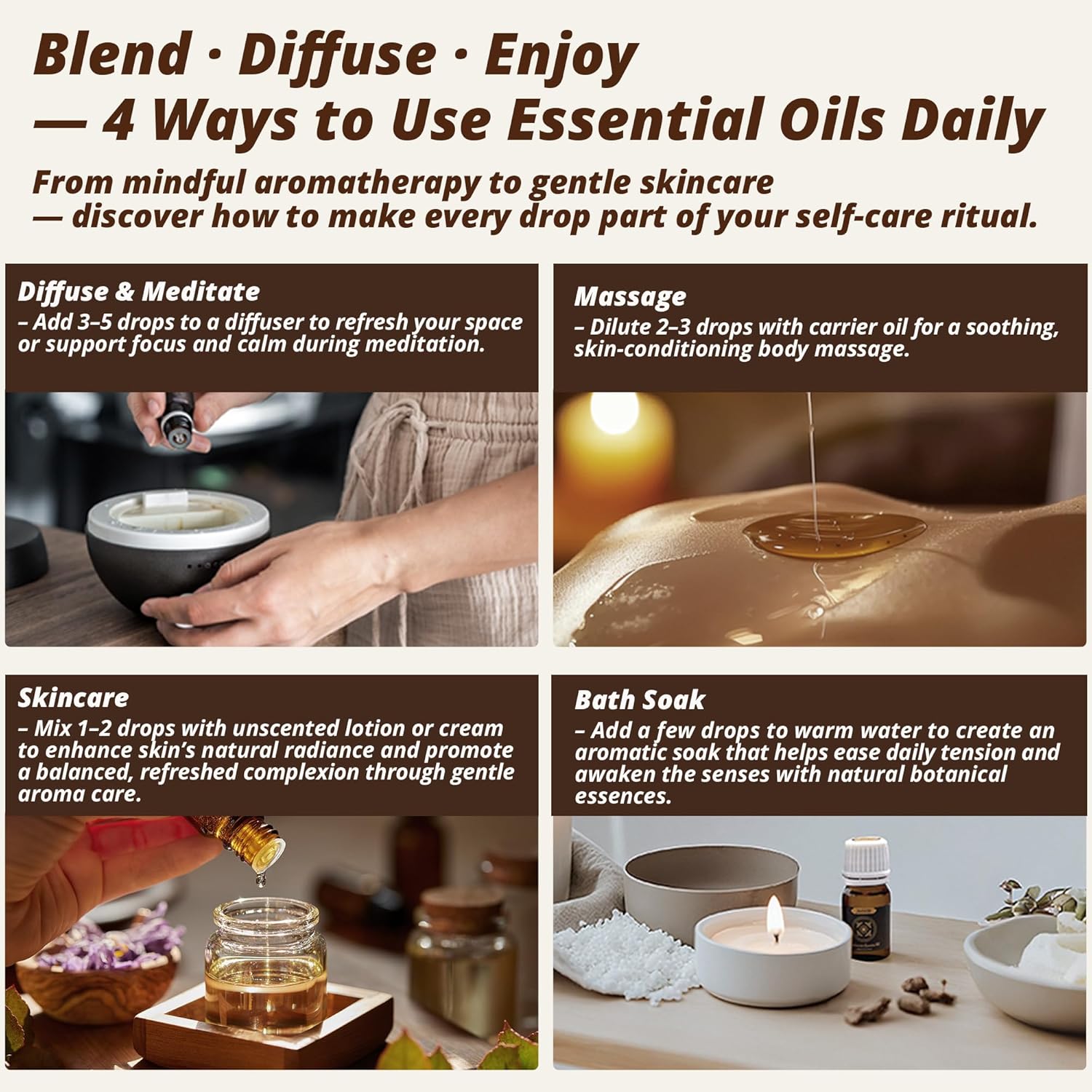 Blend · Diffuse · Enjoy
— 4 Ways to Use Essential Oils Daily

From mindful aromatherapy to gentle skincare — discover how to make every drop part of your self-care ritual.

Diffuse & Meditate
– Add 3–5 drops to a diffuser to refresh your space or support focus and calm during meditation.

Massage
– Dilute 2–3 drops with carrier oil for a soothing, skin-conditioning body massage.

Skincare
– Mix 1–2 drops with unscented lotion or cream to enhance skin's natural radiance and promote a balanced, refreshed complexion through gentle aroma care.

Bath Soak
– Add a few drops to warm water to create an aromatic soak that helps ease daily tension and awaken the senses with natural botanical essences.