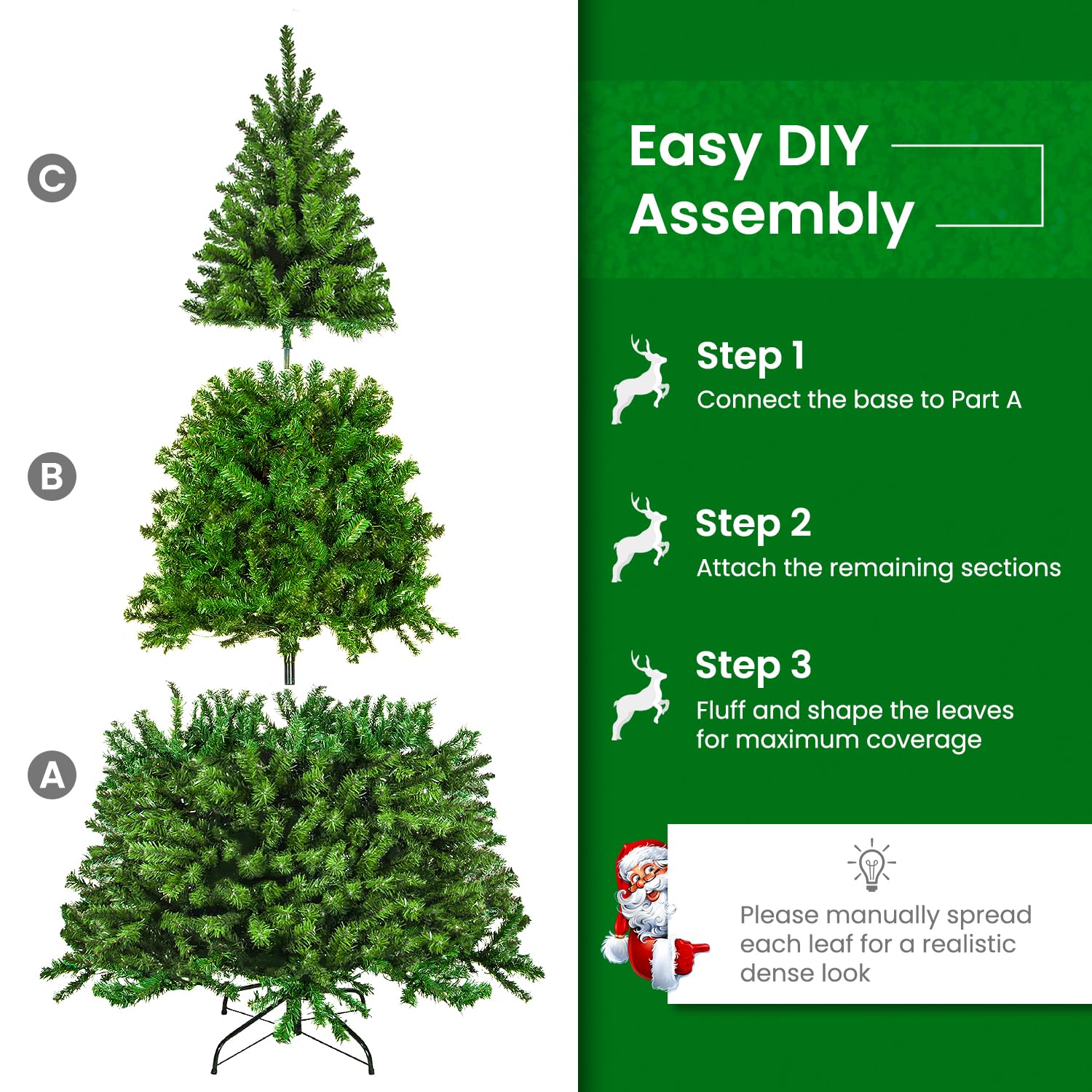 C

B

A

Easy DIY Assembly

Step 1
Connect the base to Part A

Step 2
Attach the remaining sections

Step 3
Fluff and shape the leaves for maximum coverage

Please manually spread each leaf for a realistic dense look