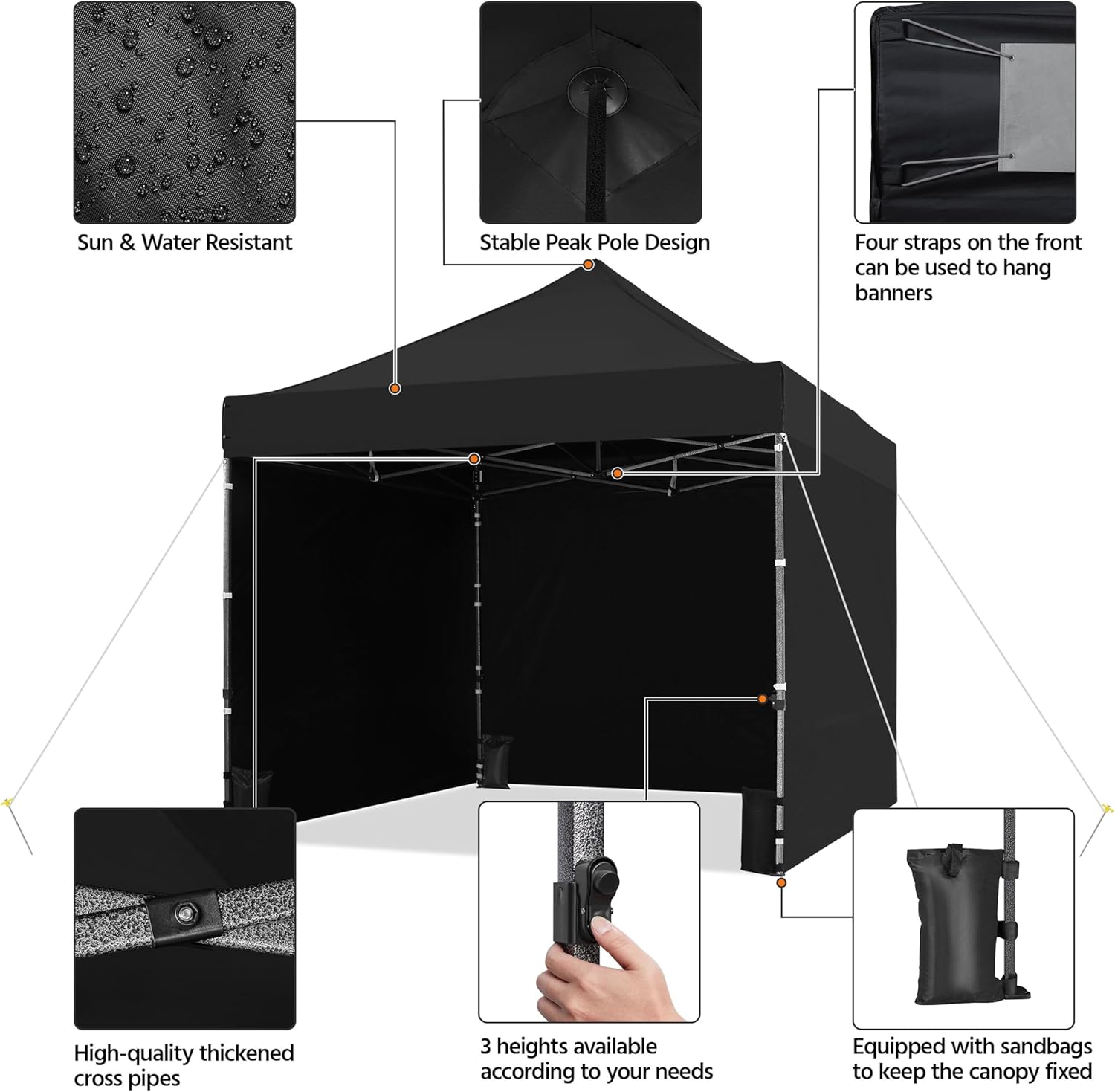 Sun & Water Resistant

Stable Peak Pole Design

Four straps on the front can be used to hang banners

High-quality thickened cross pipes

3 heights available according to your needs

Equipped with sandbags to keep the canopy fixed