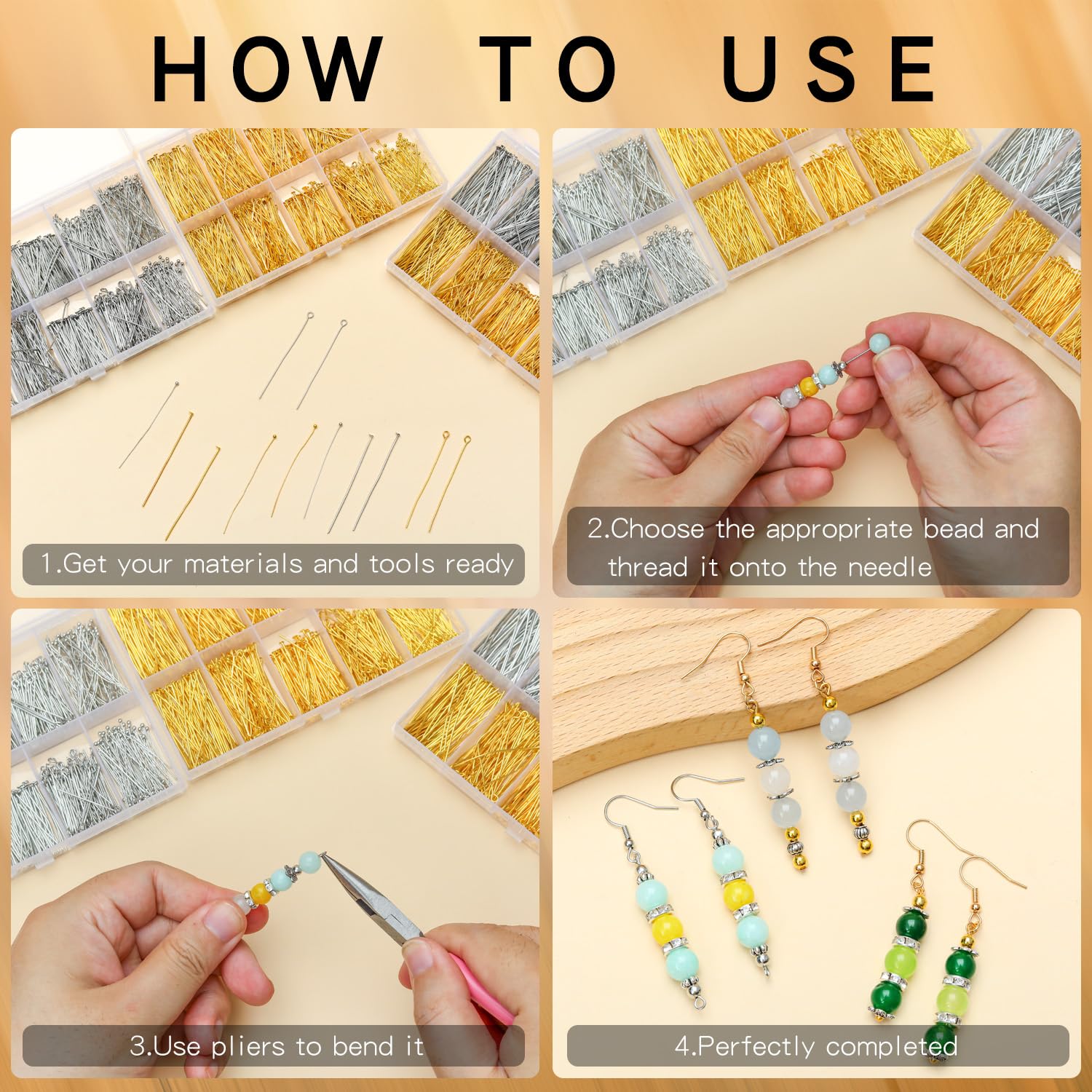 HOW TO USE

1.Get your materials and tools ready

2.Choose the appropriate bead and thread it onto the needle

3.Use pliers to bend it

4.Perfectly completed