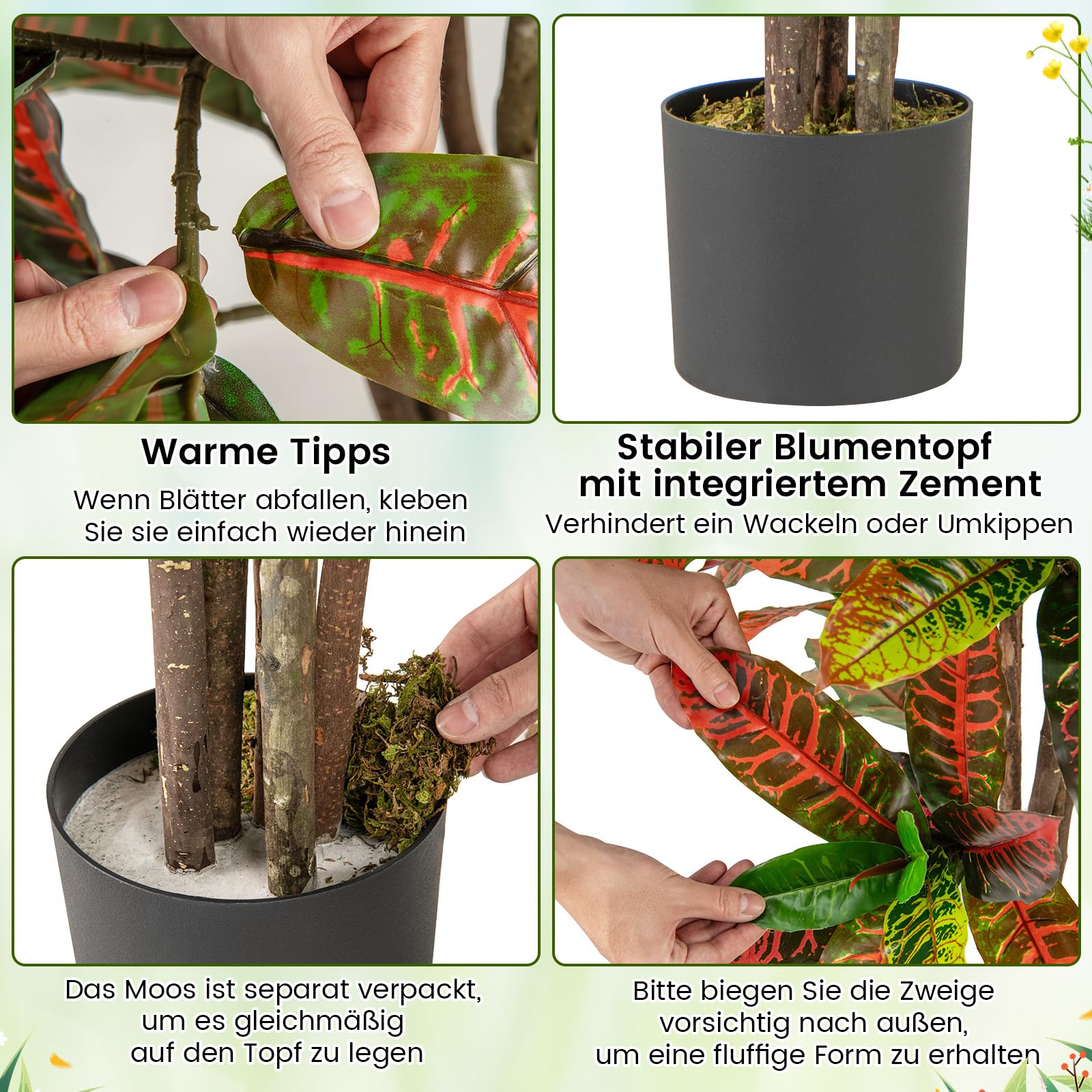 Warme Tipps

Wenn Blätter abfallen, kleben Sie sie einfach wieder hinein

Stabiler Blumentopf mit integriertem Zement

Verhindert ein Wackeln oder Umkippen

Das Moos ist separat verpackt, um es gleichmäßig auf den Topf zu legen

Bitte biegen Sie die Zweige vorsichtig nach außen, um eine fluffige Form zu erhalten