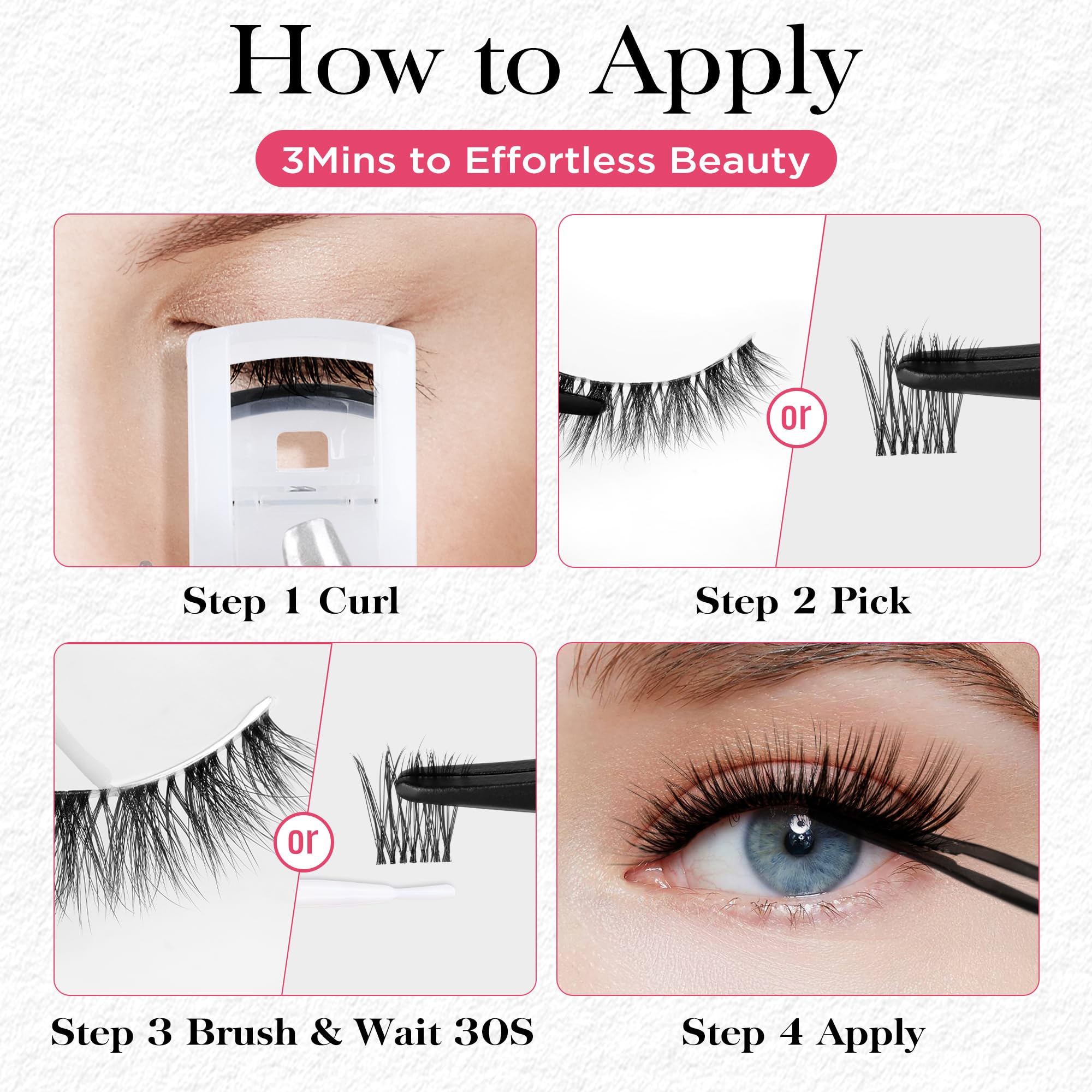 How to Apply

3Mins to Effortless Beauty

or

Step 1 Curl

Step 2 Pick

or

Step 3 Brush & Wait 30S

Step 4 Apply