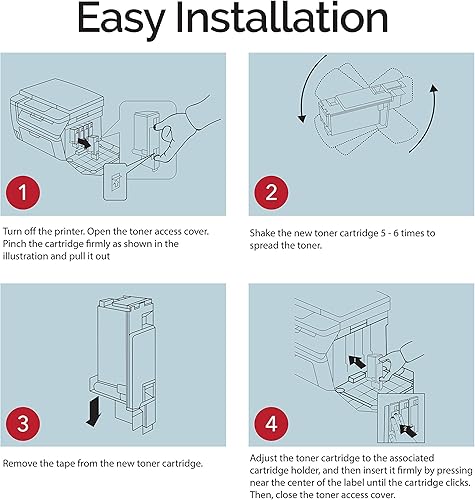 Easy Installation

1

Turn off the printer. Open the toner access cover. Pinch the cartridge firmly as shown in the illustration and pull it out

2

Shake the new toner cartridge 5 - 6 times to spread the toner.

3

Remove the tape from the new toner cartridge.

4

Adjust the toner cartridge to the associated cartridge holder, and then insert it firmly by pressing near the center of the label until the cartridge clicks. Then, close the toner access cover.