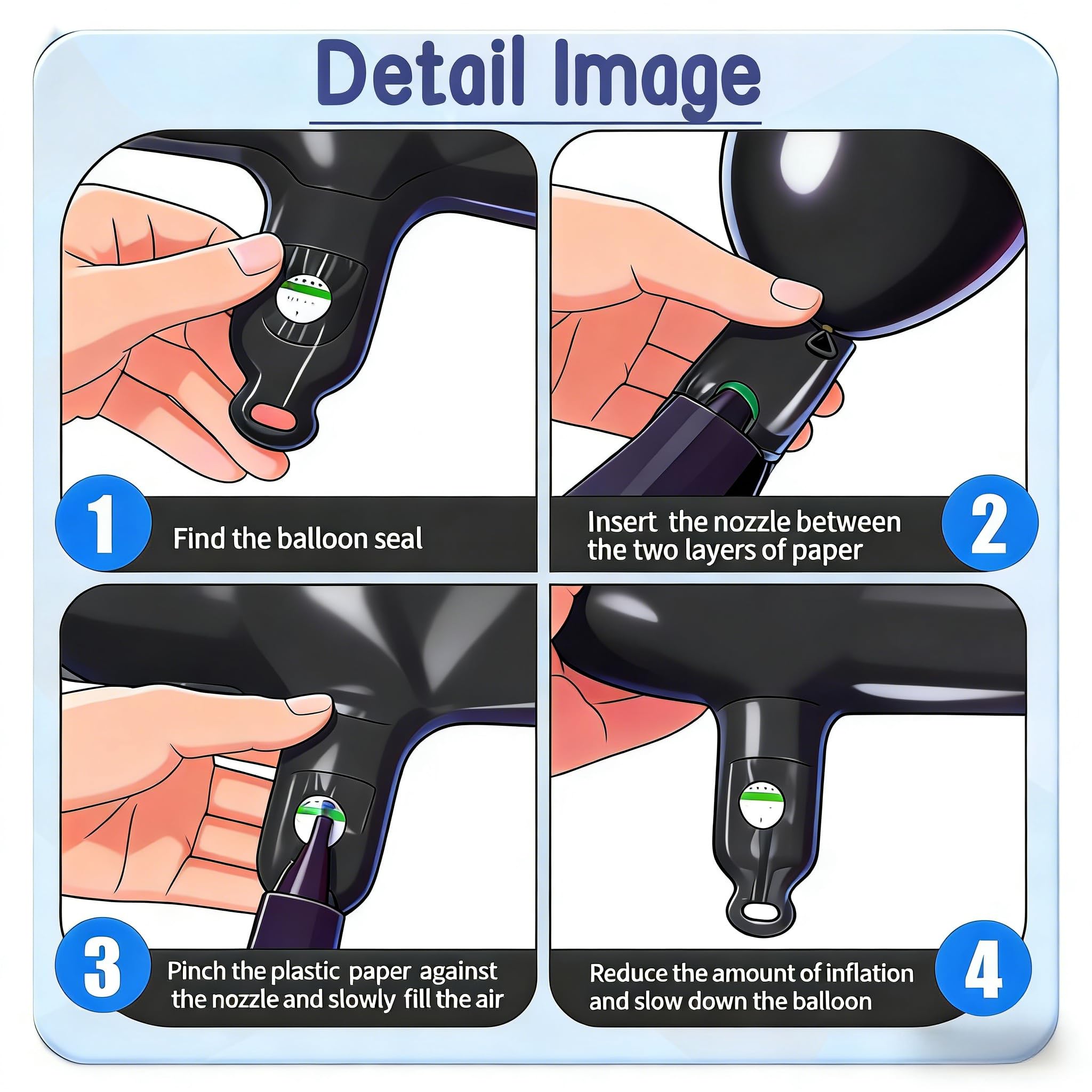 Detail Image

1
Find the balloon seal

Insert the nozzle between the two layers of paper
2

3
Pinch the plastic paper against the nozzle and slowly fill the air

Reduce the amount of inflation and slow down the balloon
4