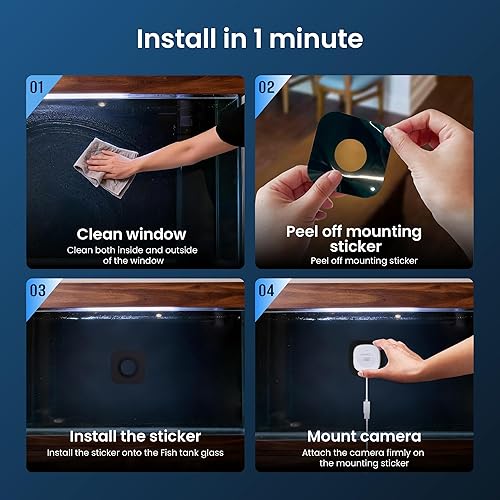 Install in 1 minute

01

Clean window

Clean both inside and outside of the window

02

Peel off mounting sticker

Peel off mounting sticker

03

Install the sticker

Install the sticker onto the Fish tank glass

04

Mount camera

Attach the camera firmly on the mounting sticker