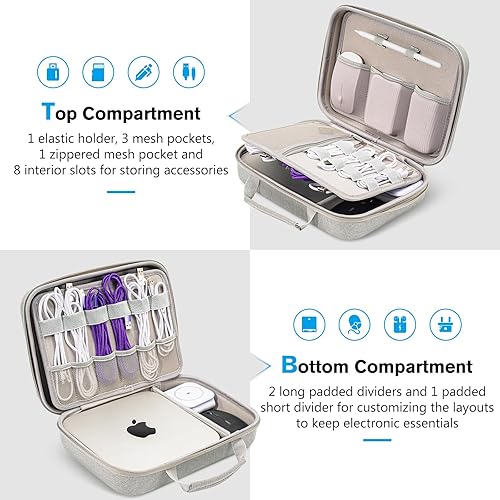 Top Compartment

1 elastic holder, 3 mesh pockets, 1 zippered mesh pocket and 8 interior slots for storing accessories

Bottom Compartment

2 long padded dividers and 1 padded short divider for customizing the layouts to keep electronic essentials