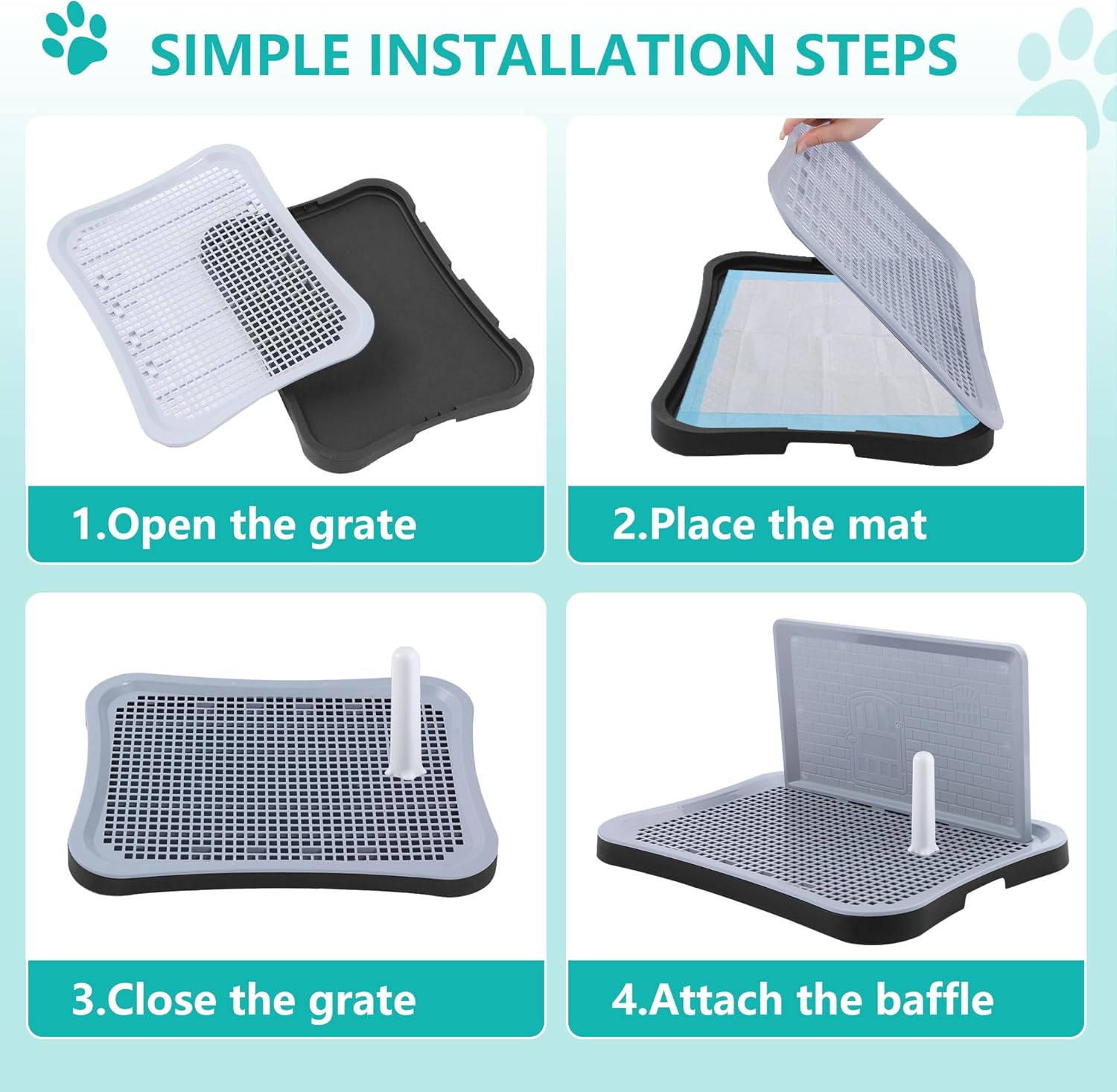 SIMPLE INSTALLATION STEPS

1.Open the grate

2.Place the mat

3.Close the grate

4.Attach the baffle