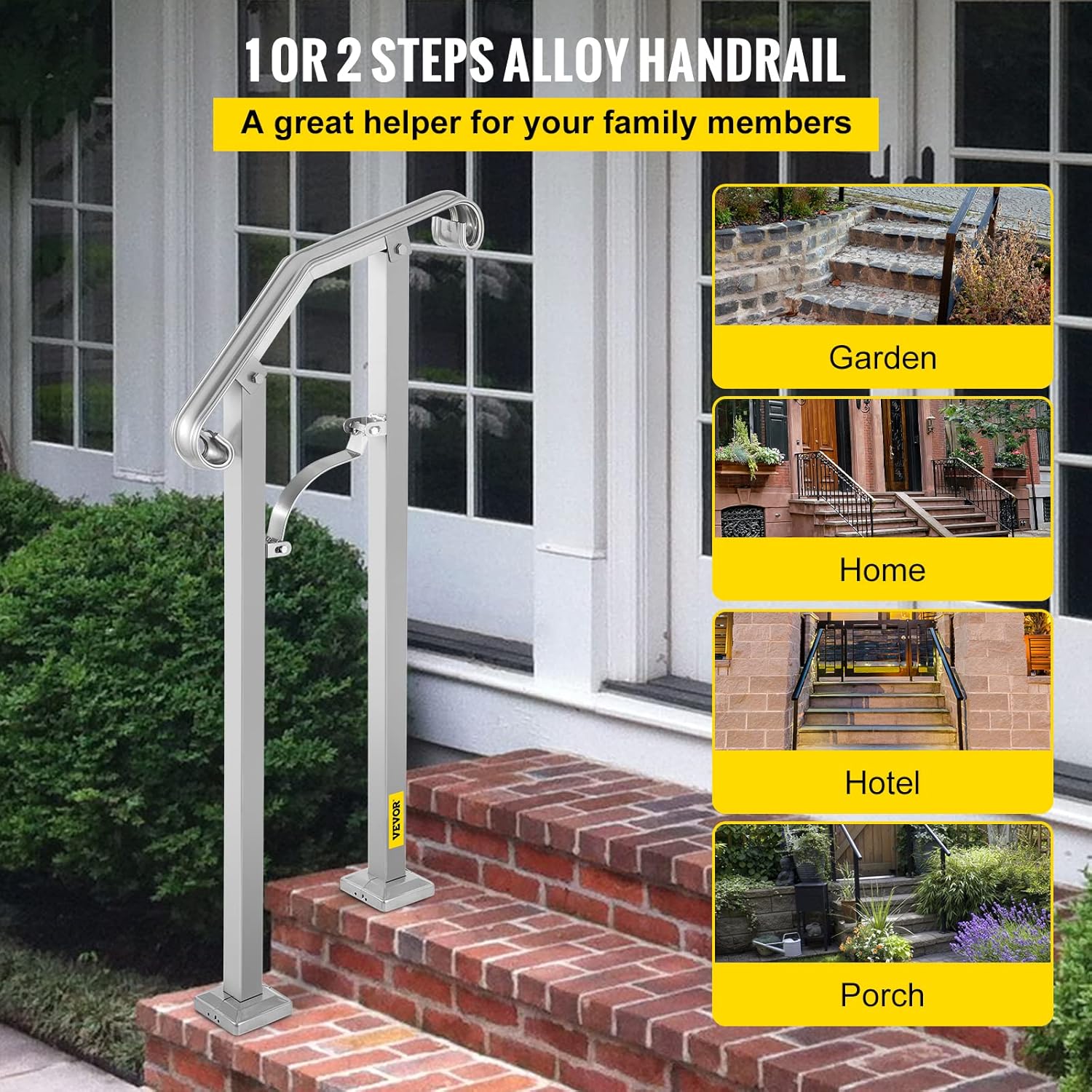 1 OR 2 STEPS ALLOY HANDRAIL

A great helper for your family members

VEVOR

Garden

Home

Hotel

Porch