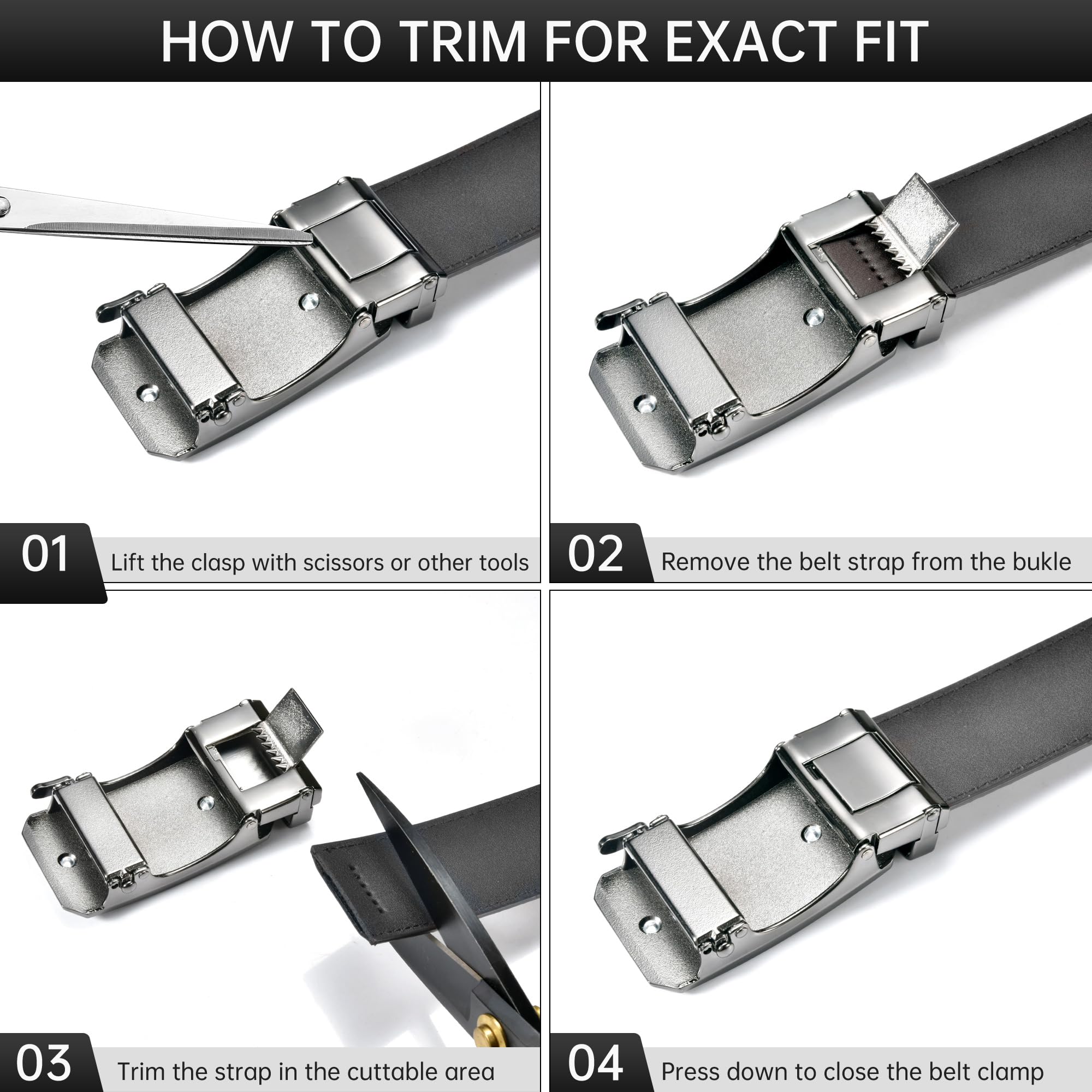 HOW TO TRIM FOR EXACT FIT

01 Lift the clasp with scissors or other tools

02 Remove the belt strap from the bukle

03 Trim the strap in the cuttable area

04 Press down to close the belt clamp