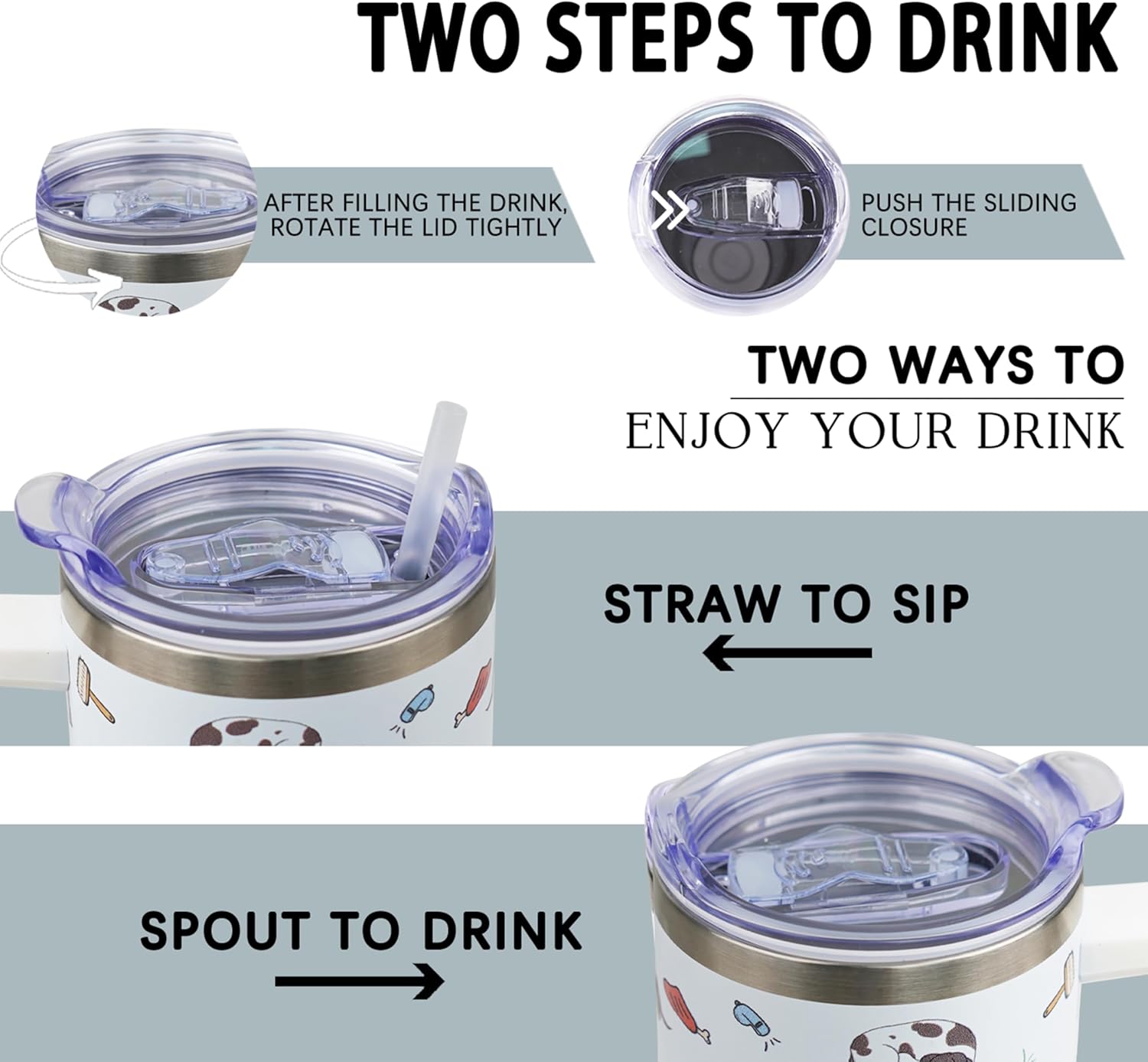 TWO STEPS TO DRINK

AFTER FILLING THE DRINK, ROTATE THE LID TIGHTLY

PUSH THE SLIDING CLOSURE

TWO WAYS TO
ENJOY YOUR DRINK

STRAW TO SIP

SPOUT TO DRINK