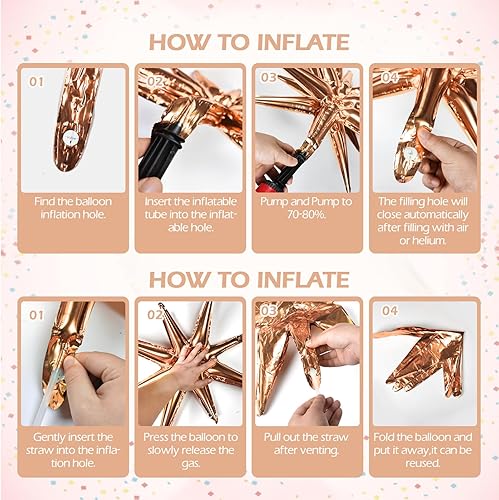 HOW TO INFLATE

01
Find the balloon inflation hole.

02
Insert the inflatable tube into the inflatable hole.

03
Pump and Pump to 70-80%.

04
The filling hole will close automatically after filling with air or helium.

HOW TO INFLATE

01
Gently insert the straw into the inflation hole.

02
Press the balloon to slowly release the gas.

03
Pull out the straw after venting.

04
Fold the balloon and put it away,it can be reused.