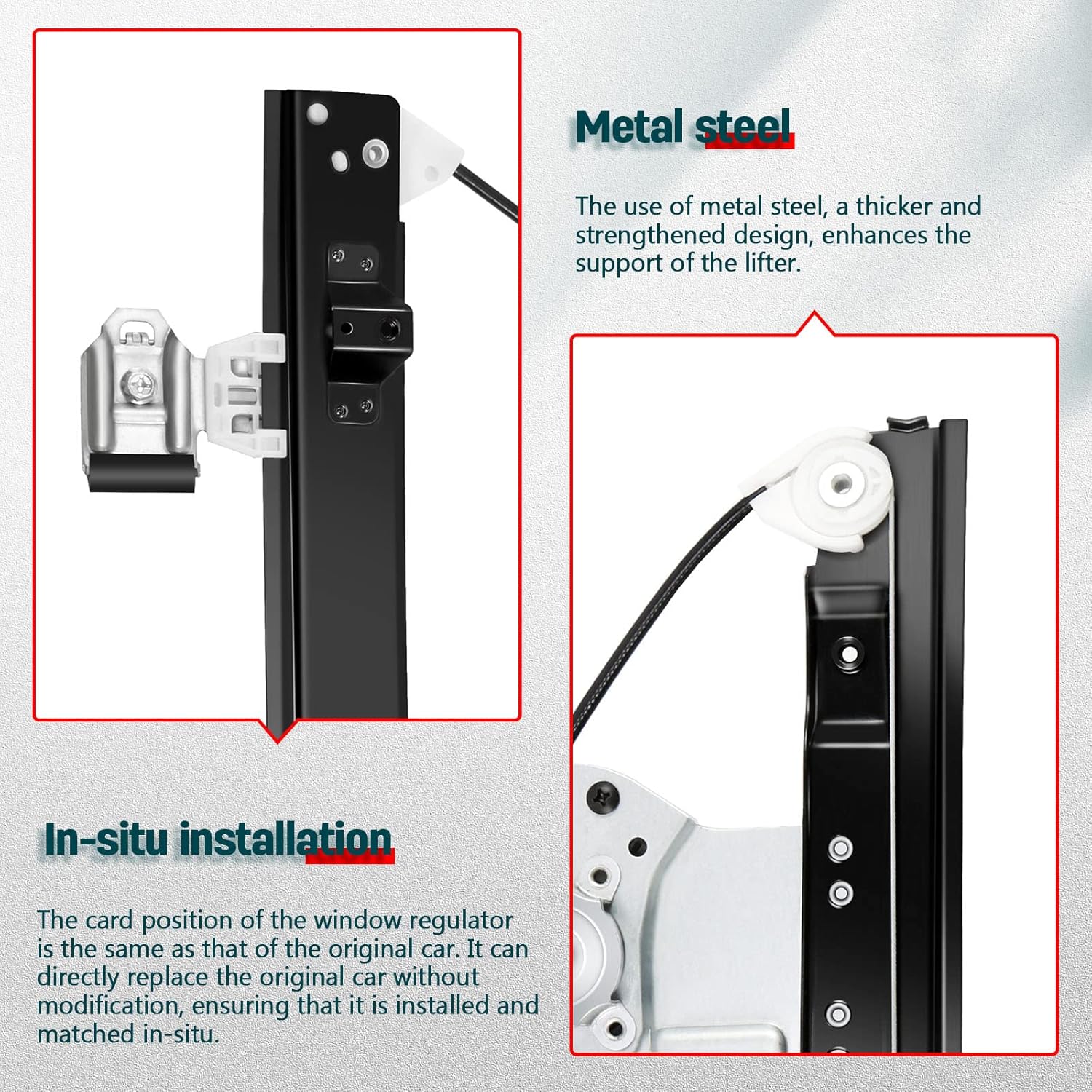 Metal steel

The use of metal steel, a thicker and strengthened design, enhances the support of the lifter.

In-situ installation

The card position of the window regulator is the same as that of the original car. It can directly replace the original car without modification, ensuring that it is installed and matched in-situ.