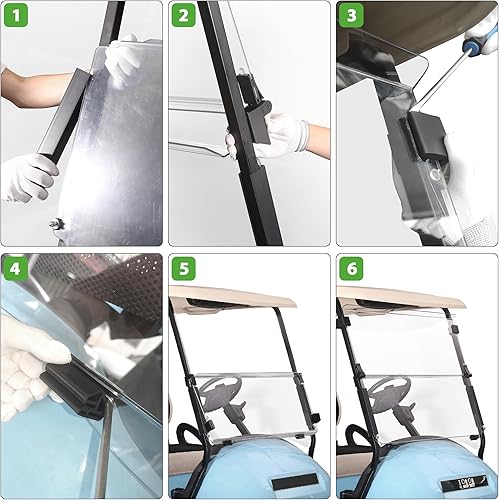 1
2
3
4
5
6