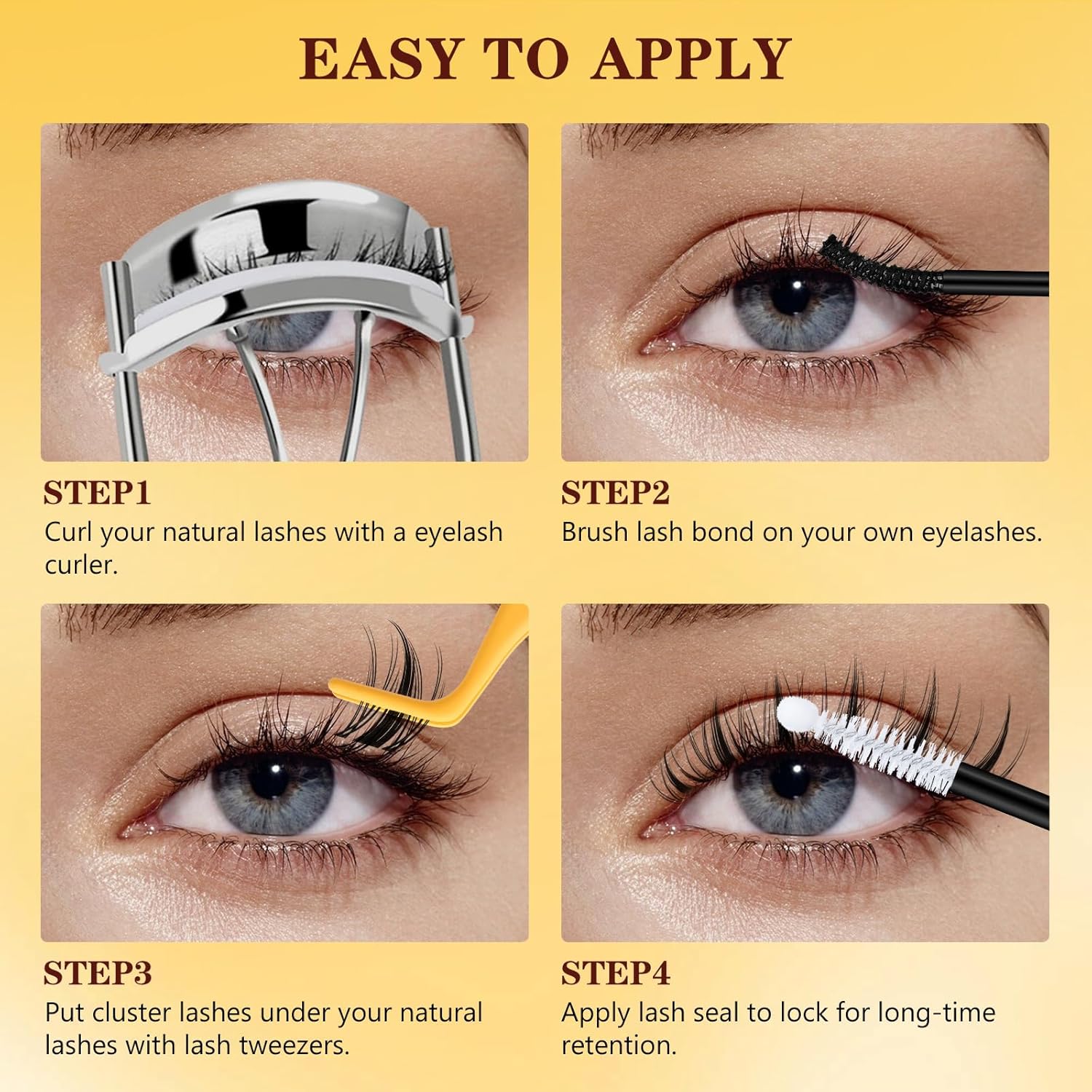 EASY TO APPLY

STEP1
Curl your natural lashes with a eyelash curler.

STEP2
Brush lash bond on your own eyelashes.

STEP3
Put cluster lashes under your natural lashes with lash tweezers.

STEP4
Apply lash seal to lock for long-time retention.