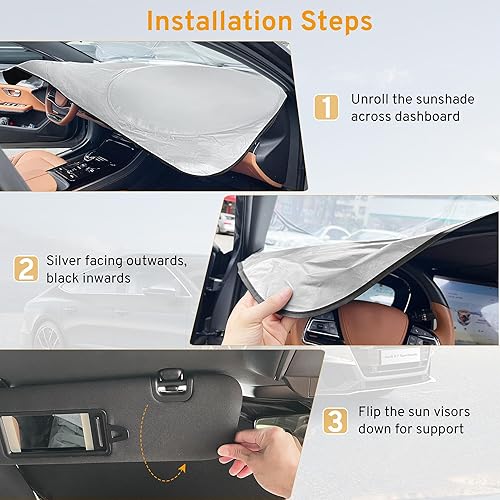 Installation Steps

1 Unroll the sunshade across dashboard

2 Silver facing outwards, black inwards

3 Flip the sun visors down for support