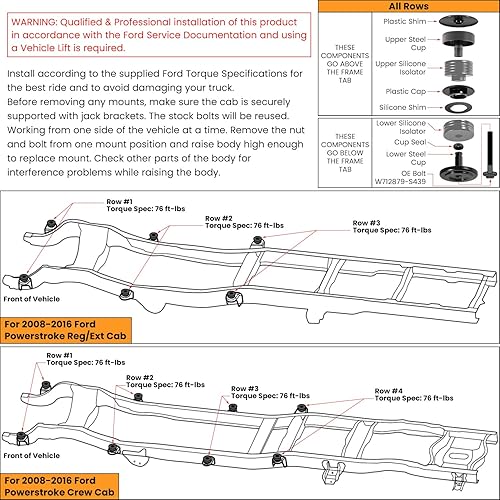 WARNING: Qualified & Professional installation of this product in accordance with the Ford Service Documentation and using a Vehicle Lift is required.

Install according to the supplied Ford Torque Specifications for the best ride and to avoid damaging your truck.
Before removing any mounts, make sure the cab is securely supported with jack brackets. The stock bolts will be reused.
Working from one side of the vehicle at a time. Remove the nut and bolt from one mount position and raise body high enough to replace mount. Check other parts of the body for interference problems while raising the body.

All Rows

THESE COMPONENTS GO ABOVE THE FRAME TAB

Plastic Shim
Upper Steel Cup
Upper Silicone Isolator
Plastic Cap
Silicone Shim

THESE COMPONENTS GO BELOW THE FRAME TAB

Lower Silicone Isolator
Cup Seal
Lower Steel Cup
OE Bolt W712879-S439

Row #1
Torque Spec: 76 ft-lbs
Row #2
Torque Spec: 76 ft-lbs
Row #3
Torque Spec: 76 ft-lbs
Front of Vehicle

For 2008-2016 Ford Powerstroke Reg/Ext Cab

Row #1
Torque Spec: 76 ft-lbs
Row #2
Torque Spec: 76 ft-lbs
Row #3
Torque Spec: 76 ft-lbs
Row #4
Torque Spec: 76 ft-lbs
Front of Vehicle

For 2008-2016 Ford Powerstroke Crew Cab