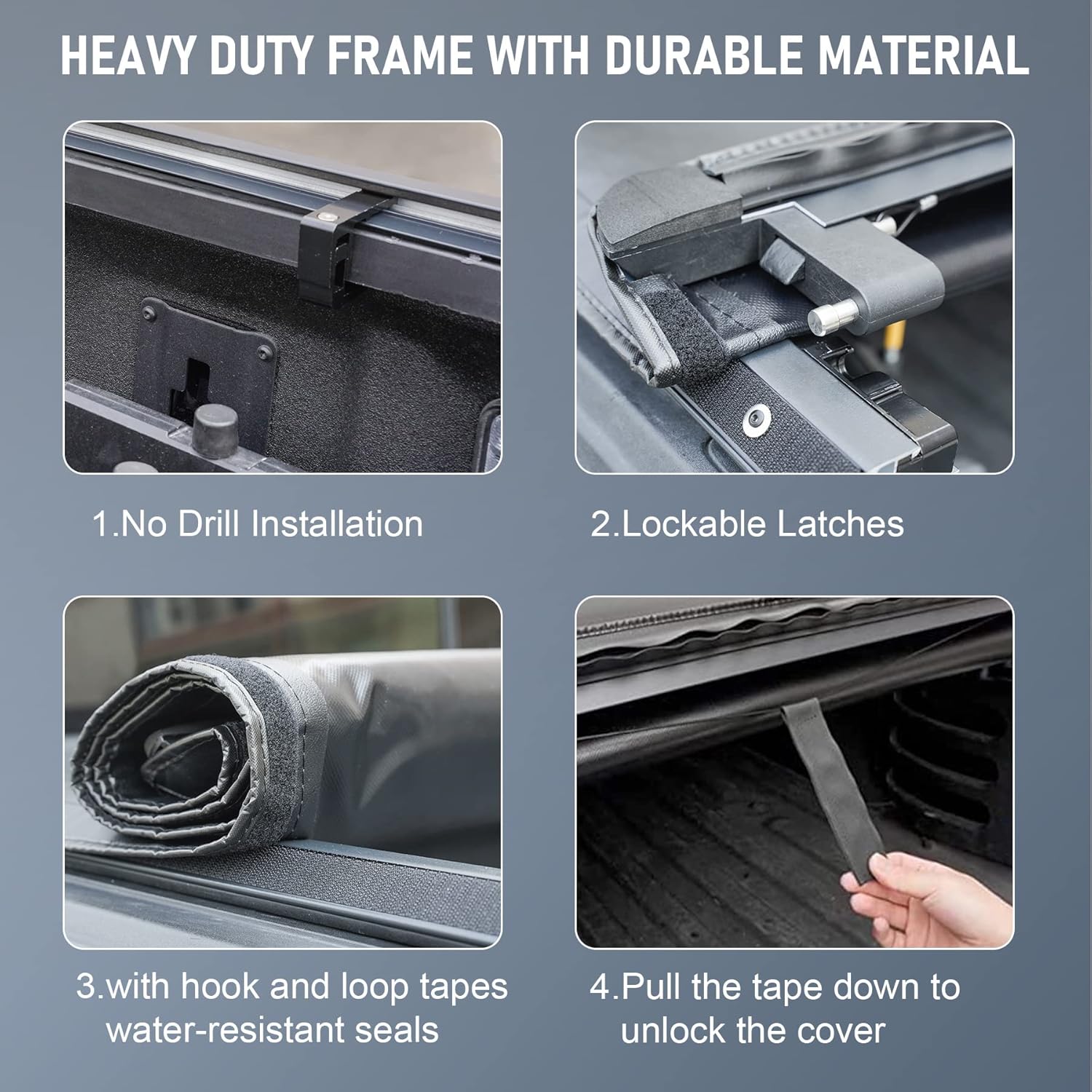 HEAVY DUTY FRAME WITH DURABLE MATERIAL

1.No Drill Installation

2.Lockable Latches

3.with hook and loop tapes water-resistant seals

4.Pull the tape down to unlock the cover