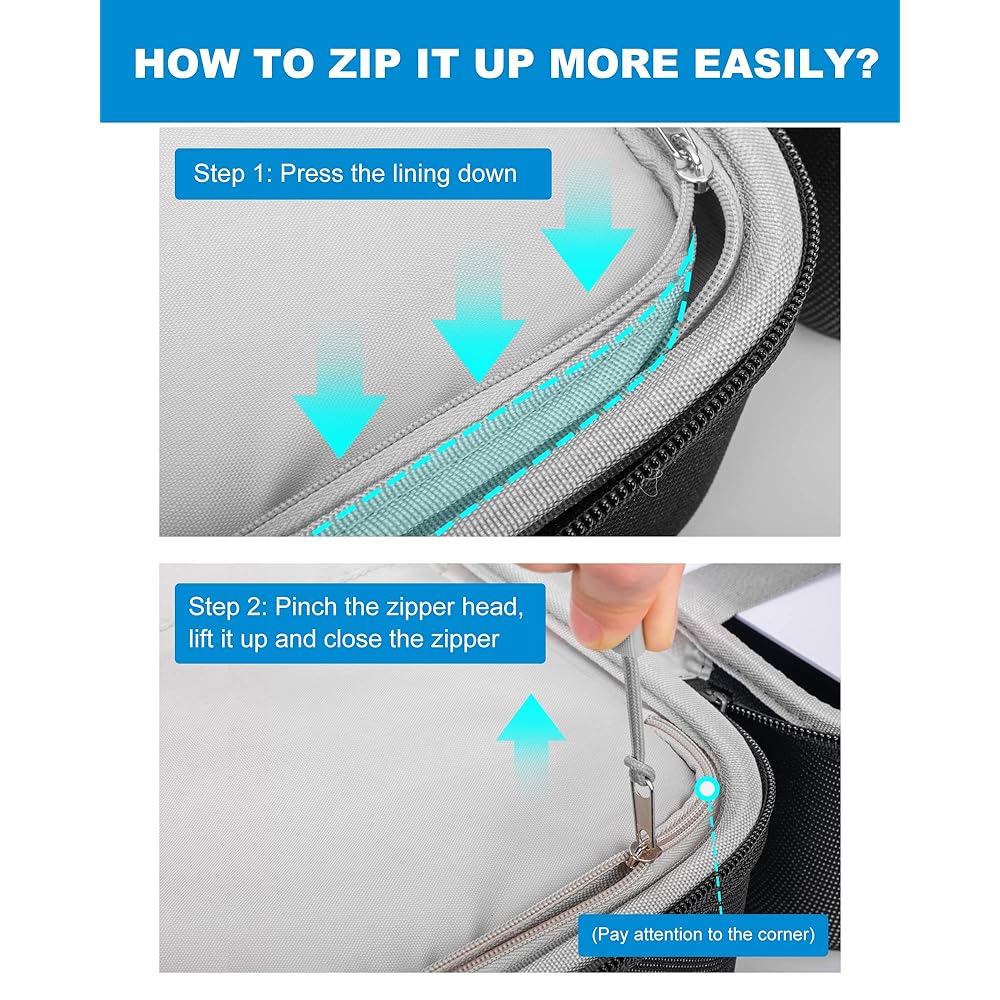 HOW TO ZIP IT UP MORE EASILY?

Step 1: Press the lining down

Step 2: Pinch the zipper head, lift it up and close the zipper

(Pay attention to the corner)