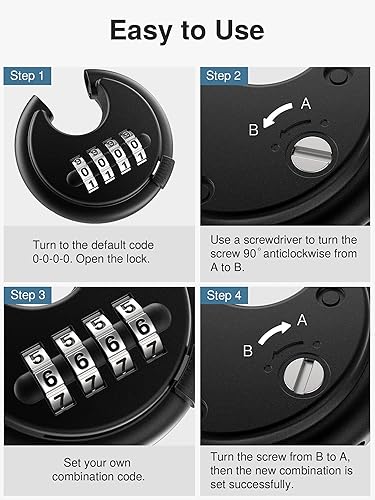 Easy to Use

Step 1

9 9 9 9
0 0 0 0
1 1 1 1

Turn to the default code 0-0-0-0. Open the lock.

Step 2

A
B

Use a screwdriver to turn the screw 90° anticlockwise from A to B.

Step 3

5 5 5 5
6 6 6 6
7 7 7 7

Set your own combination code.

Step 4

A
B

Turn the screw from B to A, then the new combination is set successfully.