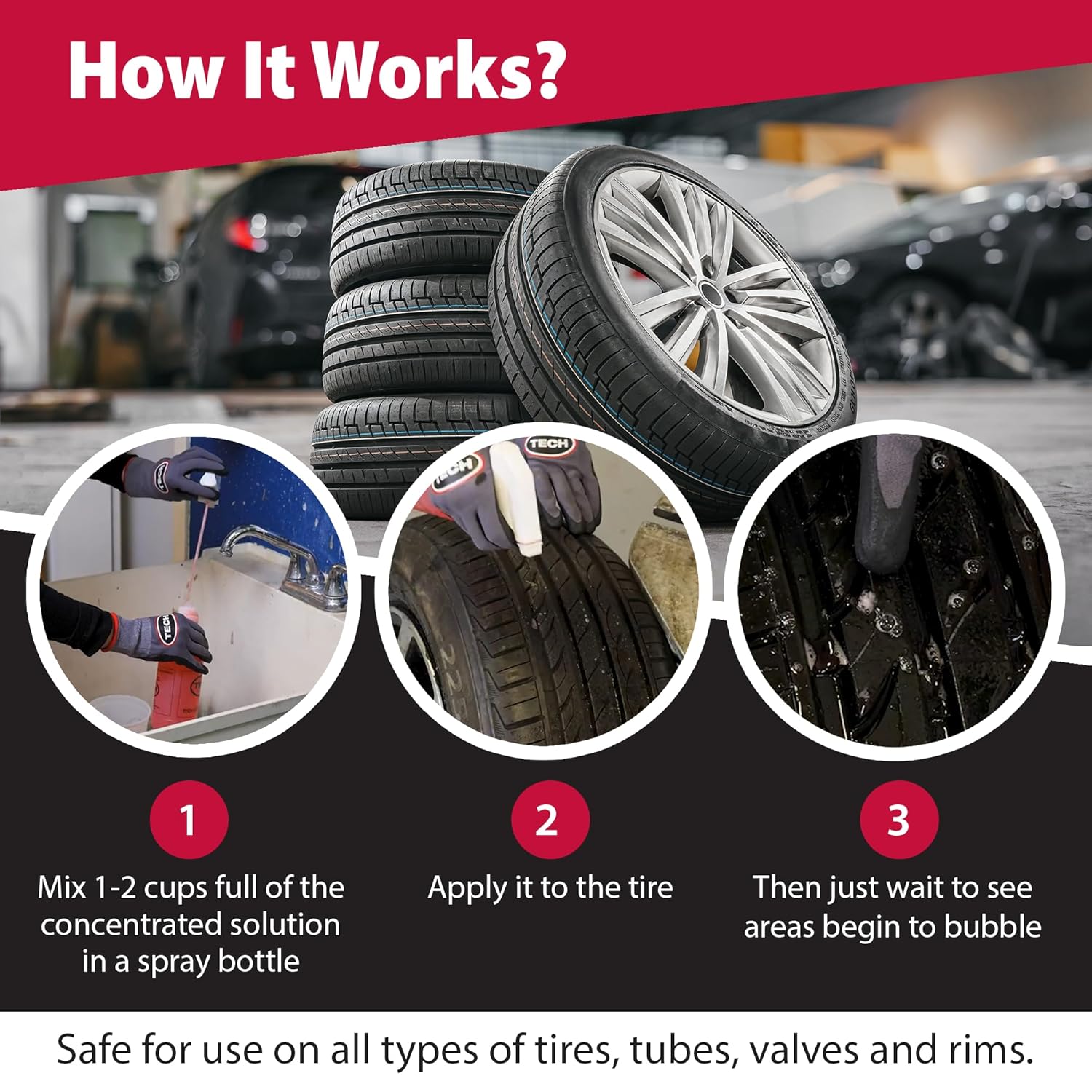 How It Works?

TECH

TECH

TECH

1

Mix 1-2 cups full of the concentrated solution in a spray bottle

2

Apply it to the tire

3

Then just wait to see areas begin to bubble

Safe for use on all types of tires, tubes, valves and rims.