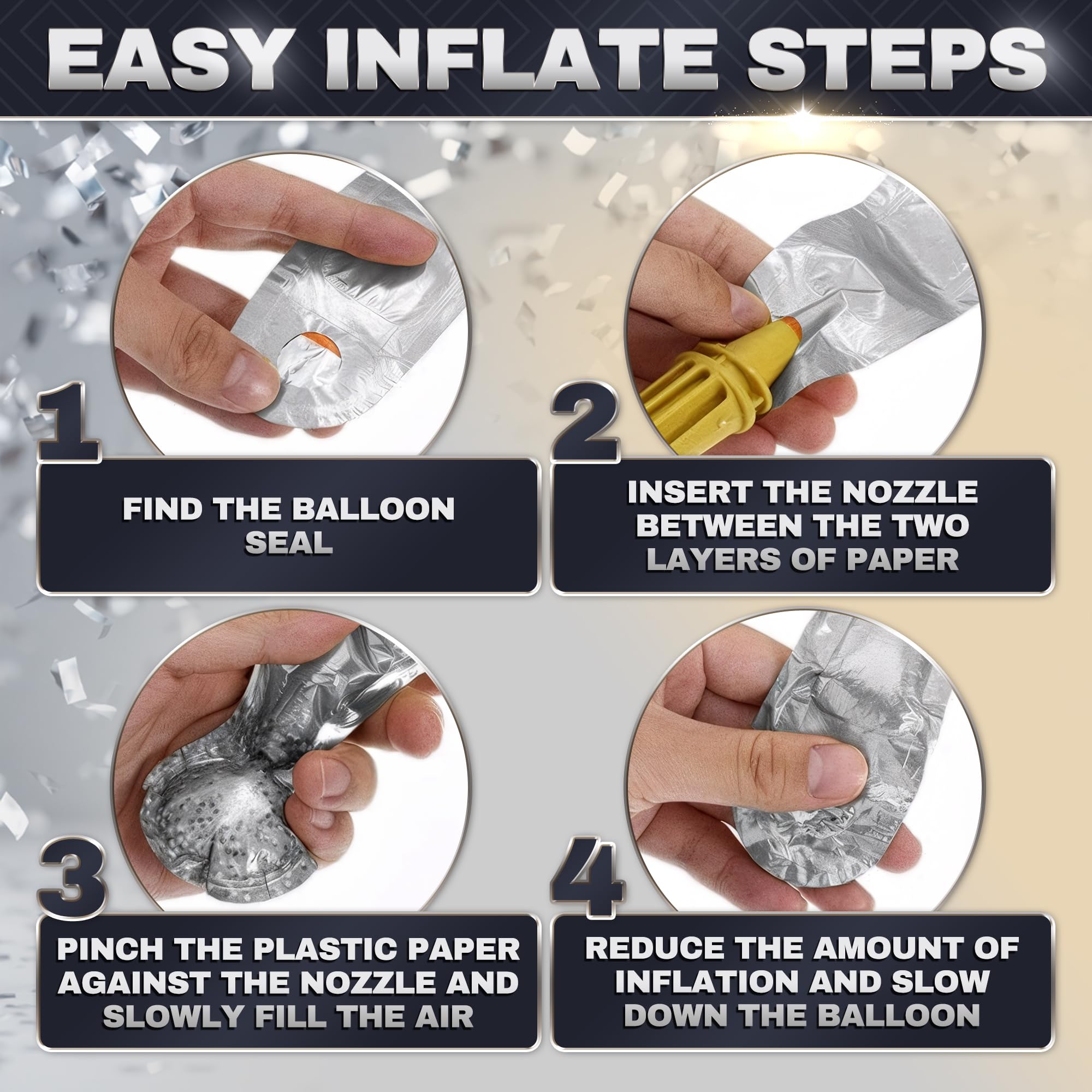 EASY INFLATE STEPS

1

FIND THE BALLOON SEAL

2

INSERT THE NOZZLE BETWEEN THE TWO LAYERS OF PAPER

3

PINCH THE PLASTIC PAPER AGAINST THE NOZZLE AND SLOWLY FILL THE AIR

4

REDUCE THE AMOUNT OF INFLATION AND SLOW DOWN THE BALLOON