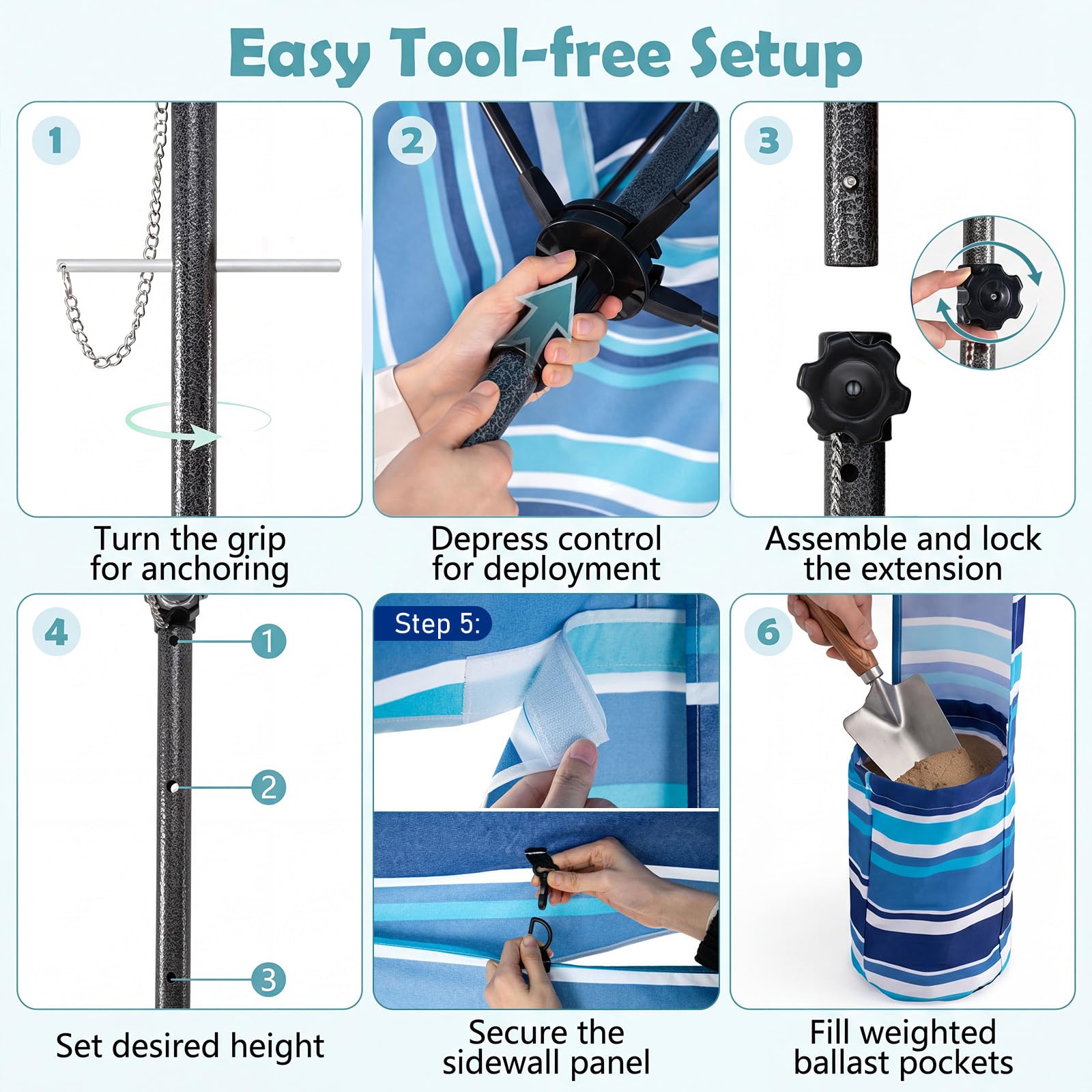 Easy Tool-free Setup

1

Turn the grip for anchoring

2

Depress control for deployment

3

Assemble and lock the extension

4

1

2

3

Set desired height

Step 5:

Secure the sidewall panel

6

Fill weighted ballast pockets