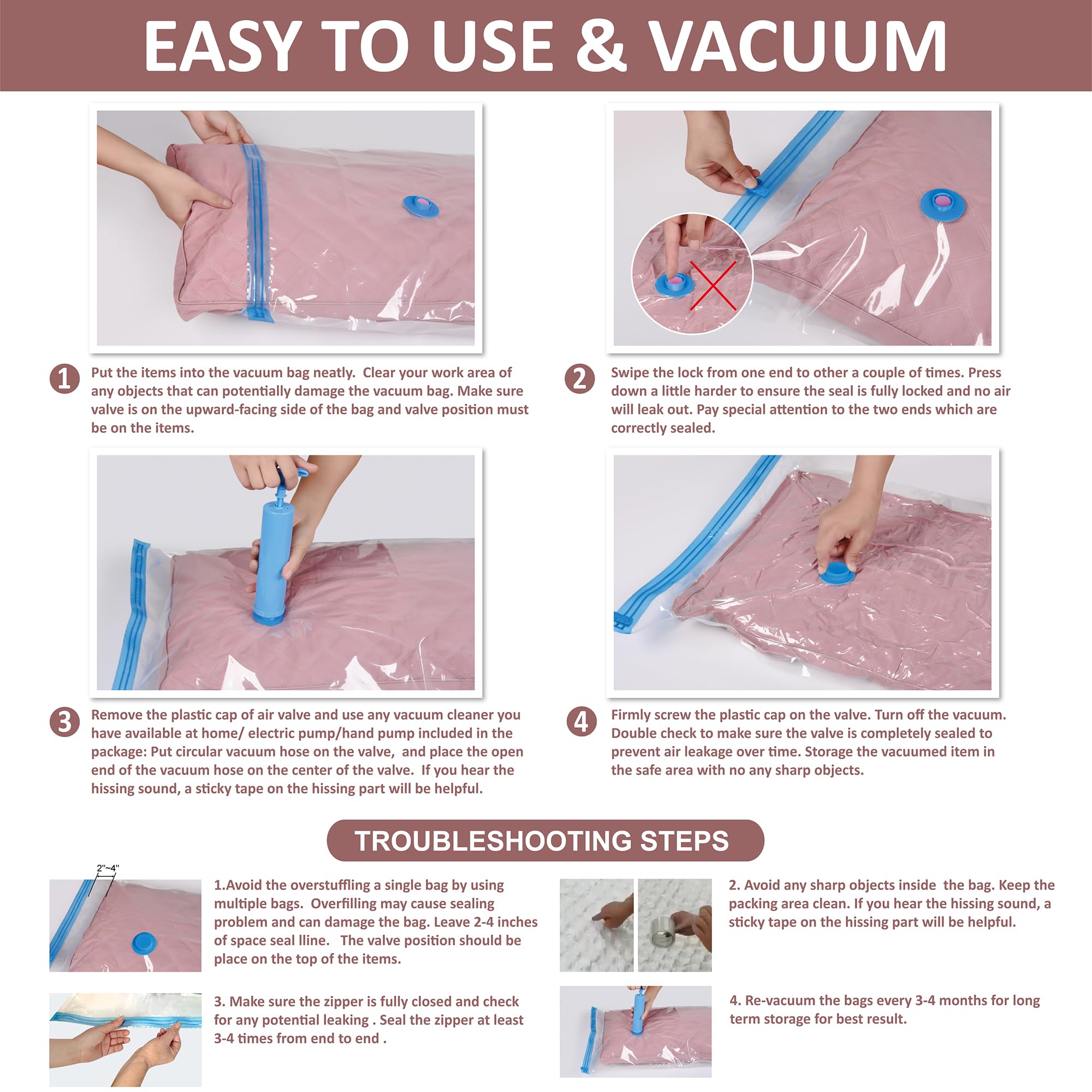 EASY TO USE & VACUUM

1 Put the items into the vacuum bag neatly. Clear your work area of any objects that can potentially damage the vacuum bag. Make sure valve is on the upward-facing side of the bag and valve position must be on the items.

2 Swipe the lock from one end to other a couple of times. Press down a little harder to ensure the seal is fully locked and no air will leak out. Pay special attention to the two ends which are correctly sealed.

3 Remove the plastic cap of air valve and use any vacuum cleaner you have available at home/ electric pump/hand pump included in the package: Put circular vacuum hose on the valve, and place the open end of the vacuum hose on the center of the valve. If you hear the hissing sound, a sticky tape on the hissing part will be helpful.

4 Firmly screw the plastic cap on the valve. Turn off the vacuum. Double check to make sure the valve is completely sealed to prevent air leakage over time. Storage the vacuumed item in the safe area with no any sharp objects.

TROUBLESHOOTING STEPS

2"~4"

1.Avoid the overstuffling a single bag by using multiple bags. Overfilling may cause sealing problem and can damage the bag. Leave 2-4 inches of space seal lline. The valve position should be place on the top of the items.

2. Avoid any sharp objects inside the bag. Keep the packing area clean. If you hear the hissing sound, a sticky tape on the hissing part will be helpful.

3. Make sure the zipper is fully closed and check for any potential leaking . Seal the zipper at least 3-4 times from end to end .

4. Re-vacuum the bags every 3-4 months for long term storage for best result.