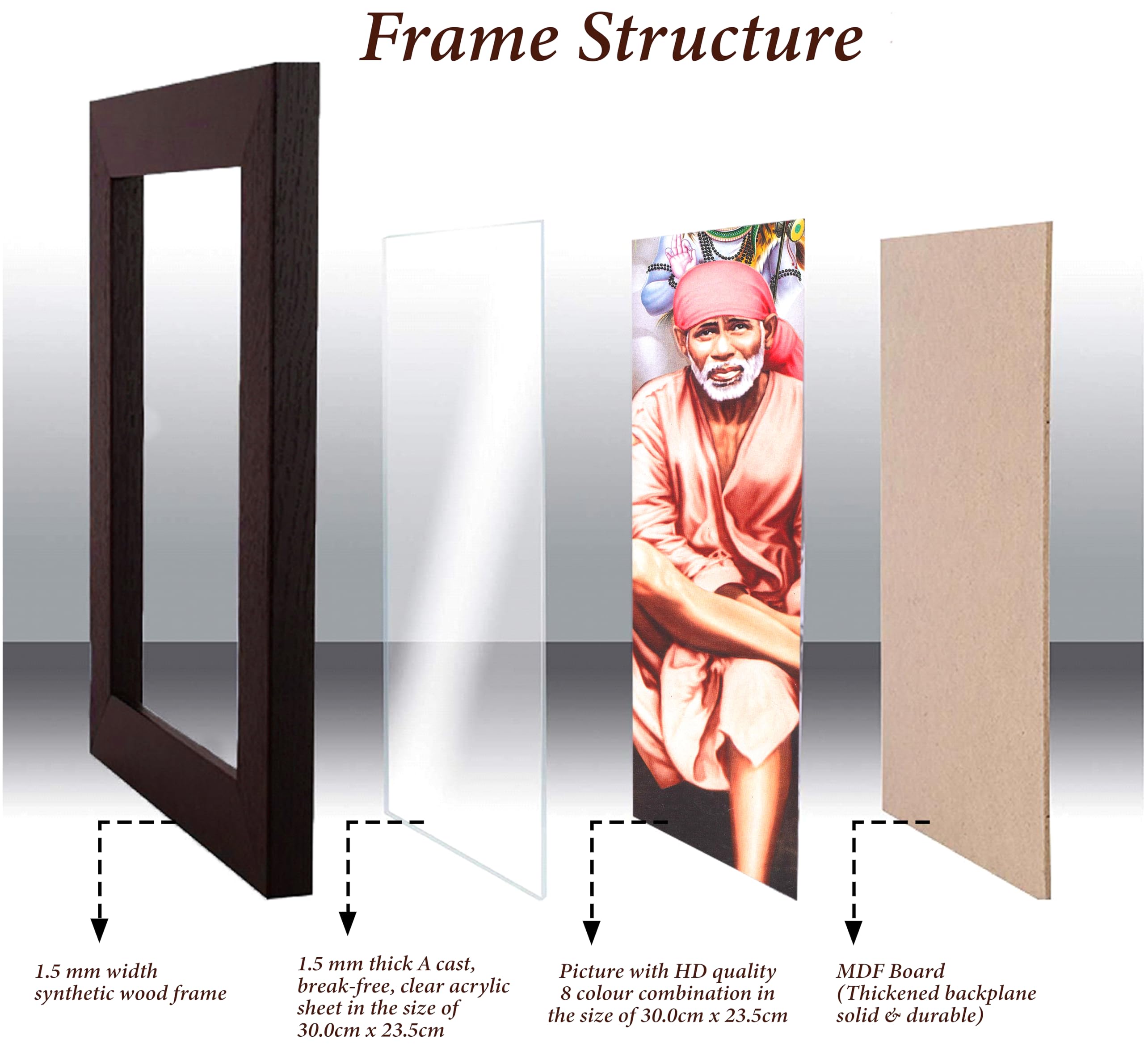 Frame Structure

1.5 mm width synthetic wood frame

1.5 mm thick A cast, break-free, clear acrylic sheet in the size of 30.0cm x 23.5cm

Picture with HD quality 8 colour combination in the size of 30.0cm x 23.5cm

MDF Board (Thickened backplane solid & durable)