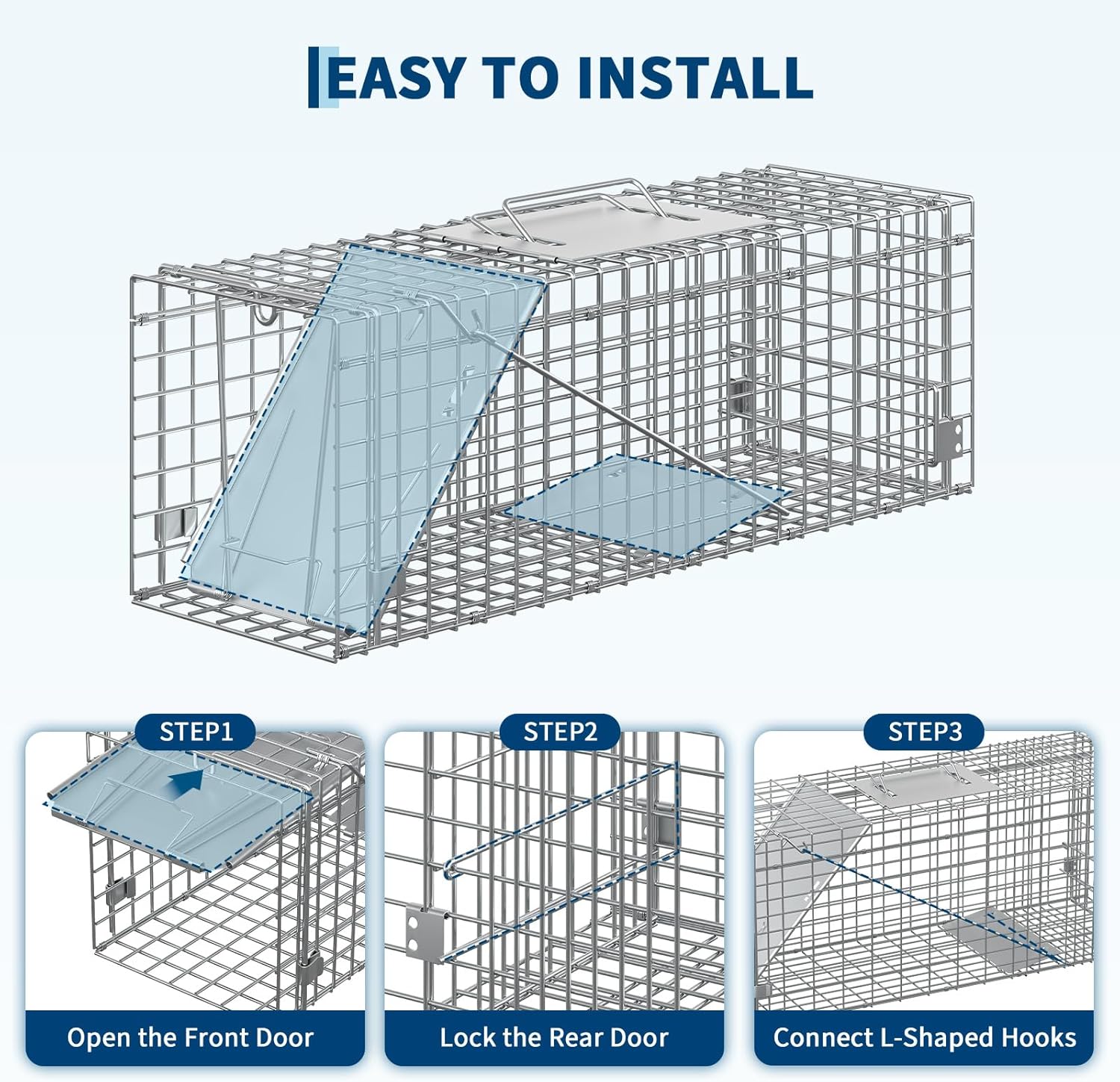 EASY TO INSTALL

STEP1

Open the Front Door

STEP2

Lock the Rear Door

STEP3

Connect L-Shaped Hooks