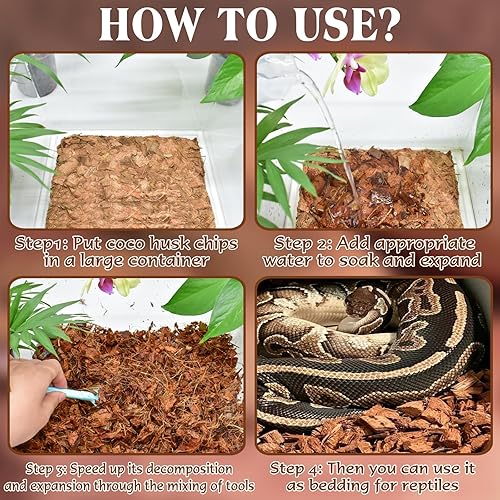 HOW TO USE?

Step1: Put coco husk chips in a large container

Step 2: Add appropriate water to soak and expand

Step 3: Speed up its decomposition and expansion through the mixing of tools

Step 4: Then you can use it as bedding for reptiles