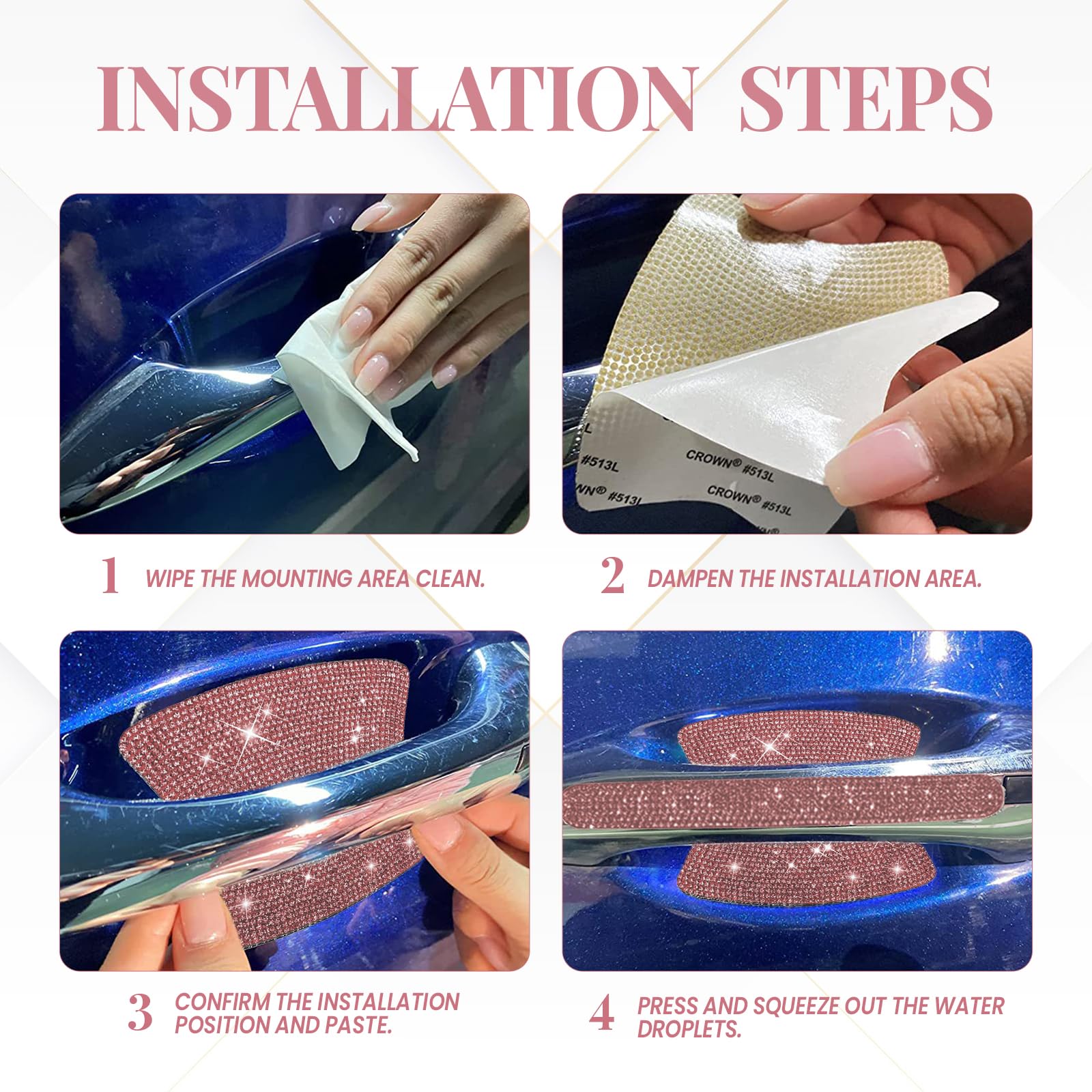 INSTALLATION STEPS

#513L CROWN® #513L
WN® #513L CROWN® #513L

1 WIPE THE MOUNTING AREA CLEAN.

2 DAMPEN THE INSTALLATION AREA.

3 CONFIRM THE INSTALLATION POSITION AND PASTE.

4 PRESS AND SQUEEZE OUT THE WATER DROPLETS.