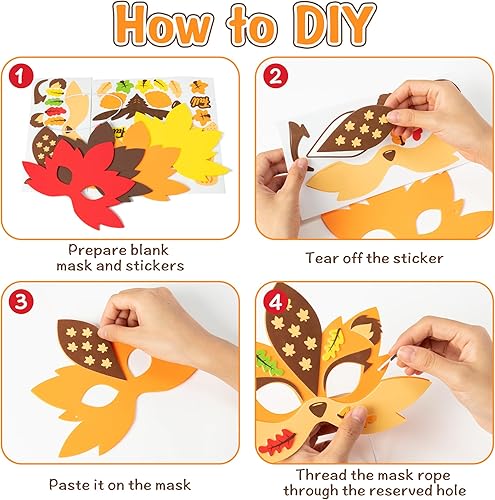 How to DIY

1

Prepare blank mask and stickers

2

Tear off the sticker

3

Paste it on the mask

4

Thread the mask rope through the reserved hole