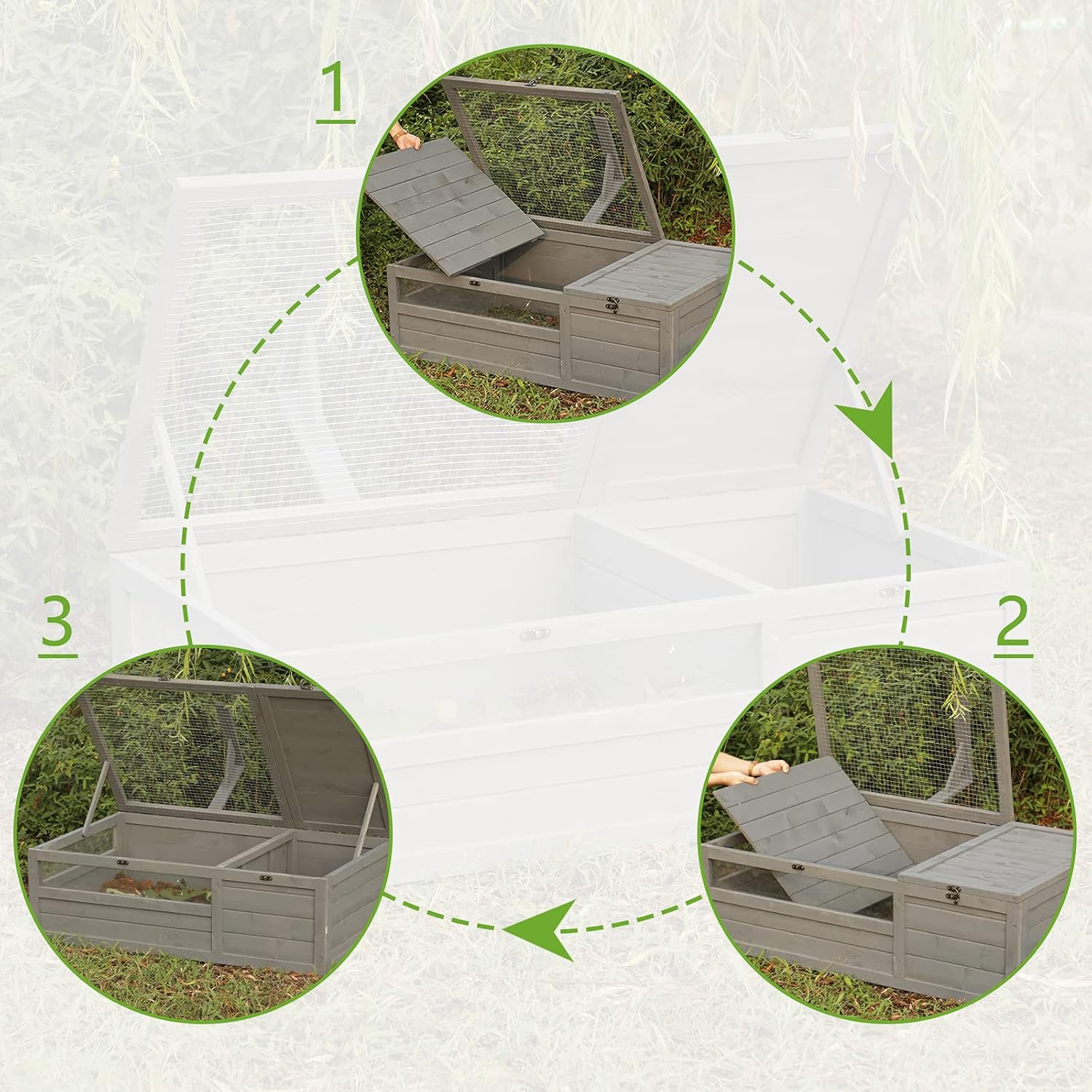 1

2

3