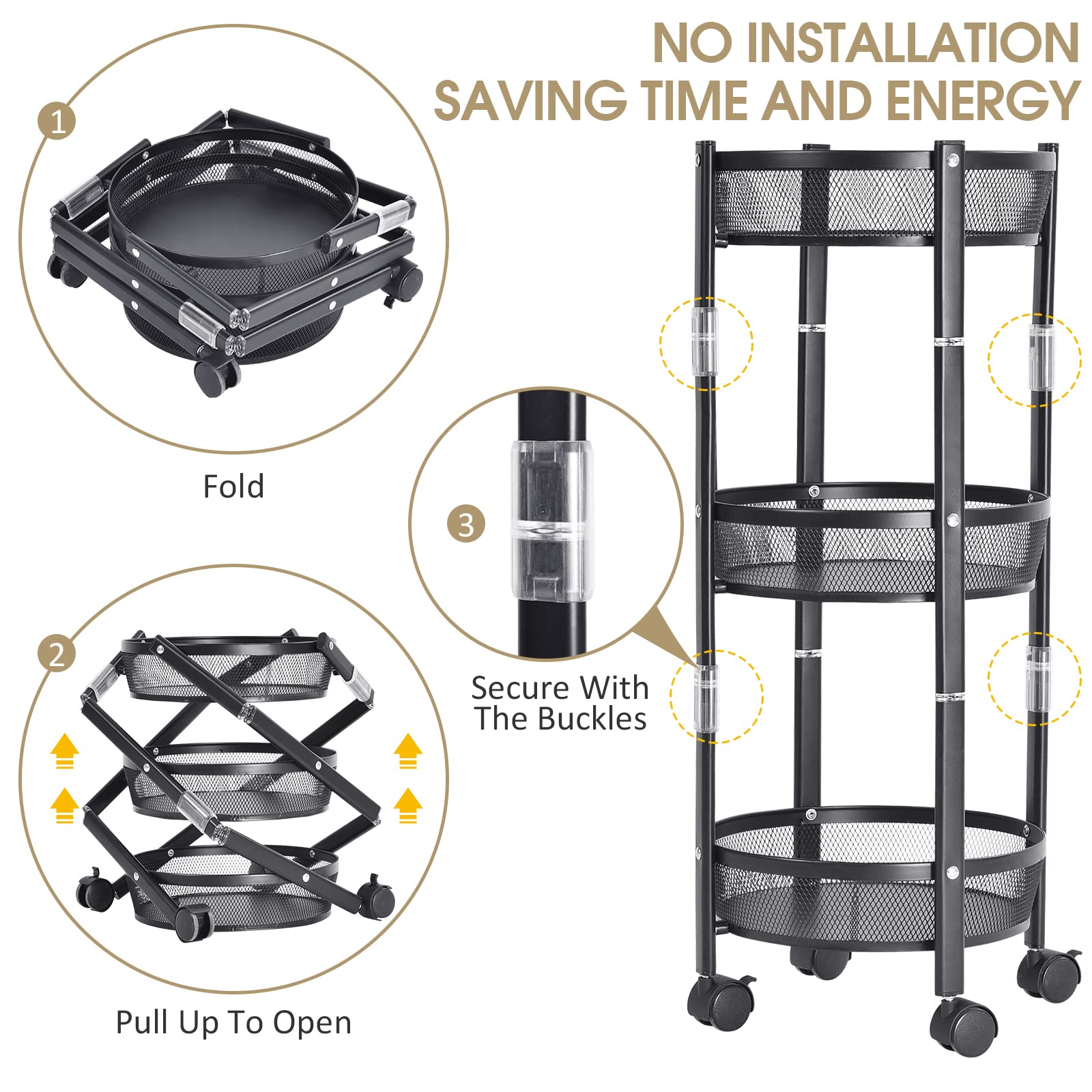 NO INSTALLATION
SAVING TIME AND ENERGY

1

Fold

3

Secure With The Buckles

2

Pull Up To Open