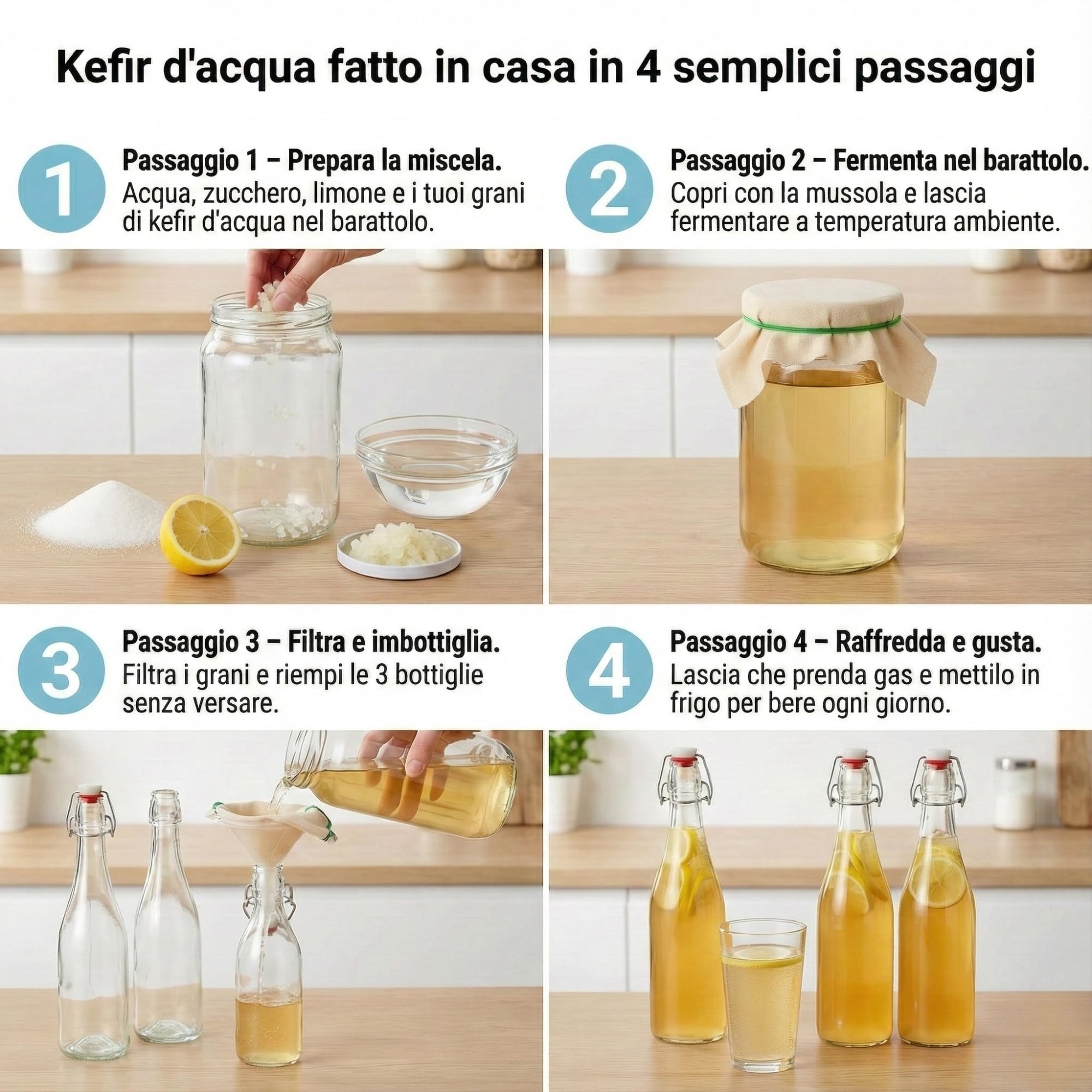 Kefir d'acqua fatto in casa in 4 semplici passaggi

1

Passaggio 1 – Prepara la miscela.
Acqua, zucchero, limone e i tuoi grani di kefir d'acqua nel barattolo.

2

Passaggio 2 – Fermenta nel barattolo.
Copri con la mussola e lascia fermentare a temperatura ambiente.

3

Passaggio 3 – Filtra e imbottiglia.
Filtra i grani e riempi le 3 bottiglie senza versare.

4

Passaggio 4 – Raffredda e gusta.
Lascia che prenda gas e mettilo in frigo per bere ogni giorno.