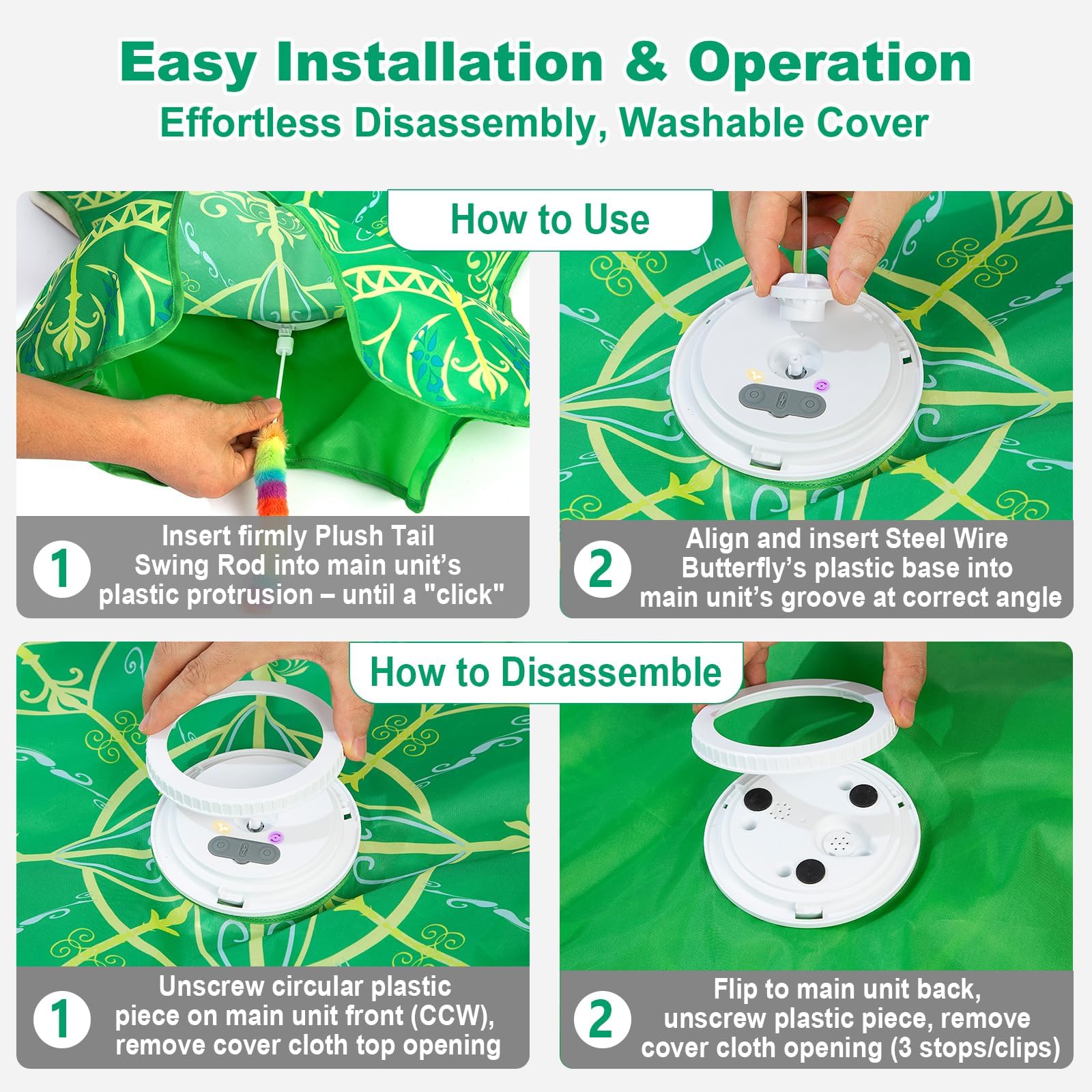 Easy Installation & Operation
Effortless Disassembly, Washable Cover

How to Use

1 Insert firmly Plush Tail Swing Rod into main unit's plastic protrusion – until a "click"

2 Align and insert Steel Wire Butterfly's plastic base into main unit's groove at correct angle

How to Disassemble

1 Unscrew circular plastic piece on main unit front (CCW), remove cover cloth top opening

2 Flip to main unit back, unscrew plastic piece, remove cover cloth opening (3 stops/clips)