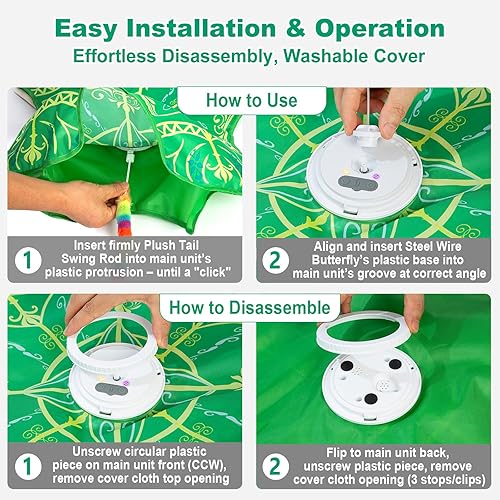 Easy Installation & Operation
Effortless Disassembly, Washable Cover

How to Use

1 Insert firmly Plush Tail Swing Rod into main unit's plastic protrusion – until a "click"

2 Align and insert Steel Wire Butterfly's plastic base into main unit's groove at correct angle

How to Disassemble

1 Unscrew circular plastic piece on main unit front (CCW), remove cover cloth top opening

2 Flip to main unit back, unscrew plastic piece, remove cover cloth opening (3 stops/clips)