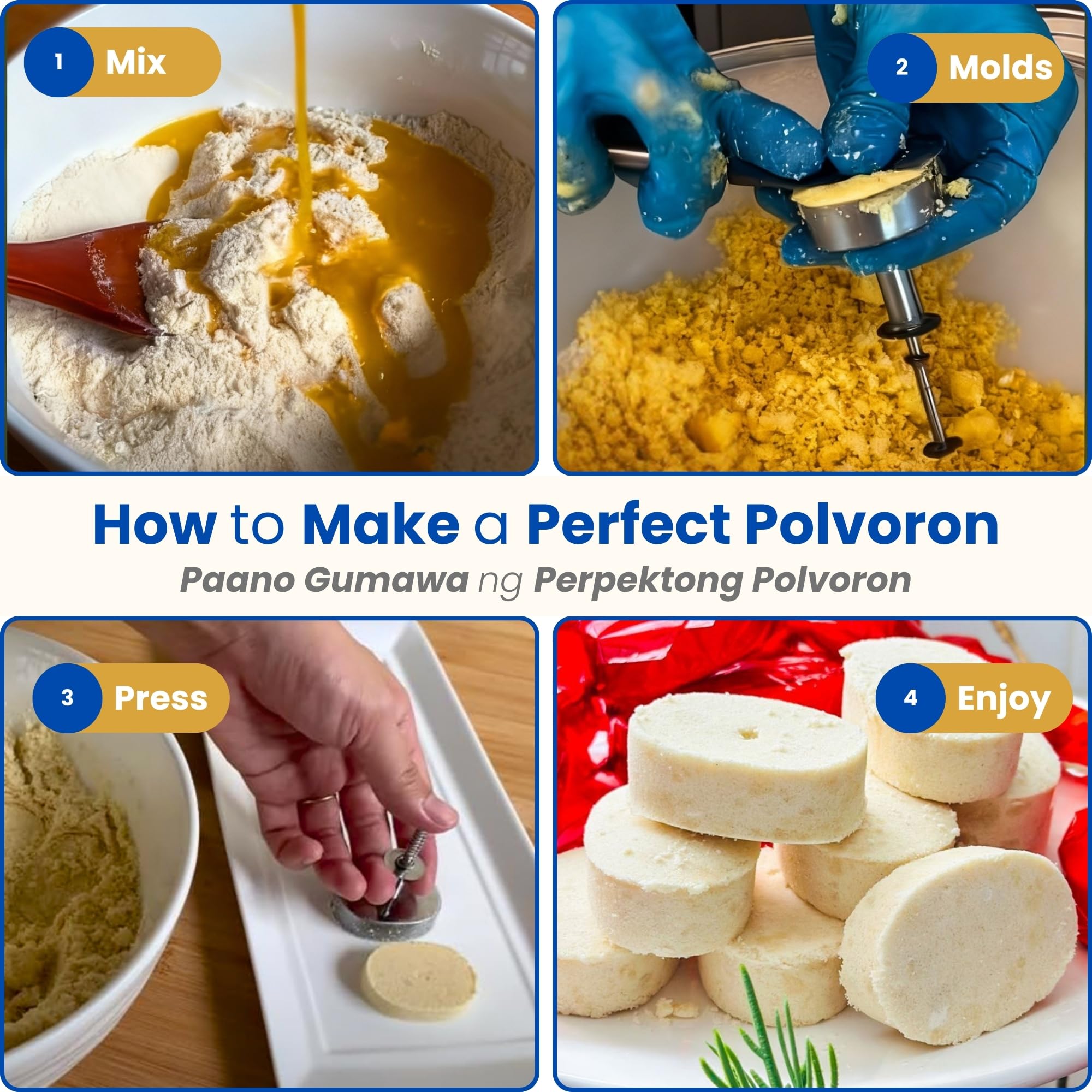 1 Mix

2 Molds

How to Make a Perfect Polvoron

Paano Gumawa ng Perpektong Polvoron

3 Press

4 Enjoy