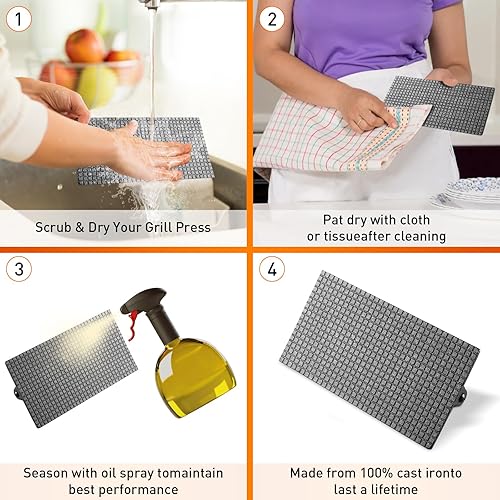 1

Scrub & Dry Your Grill Press

2

Pat dry with cloth or tissueafter cleaning

3

Season with oil spray tomaintain best performance

4

Made from 100% cast ironto last a lifetime