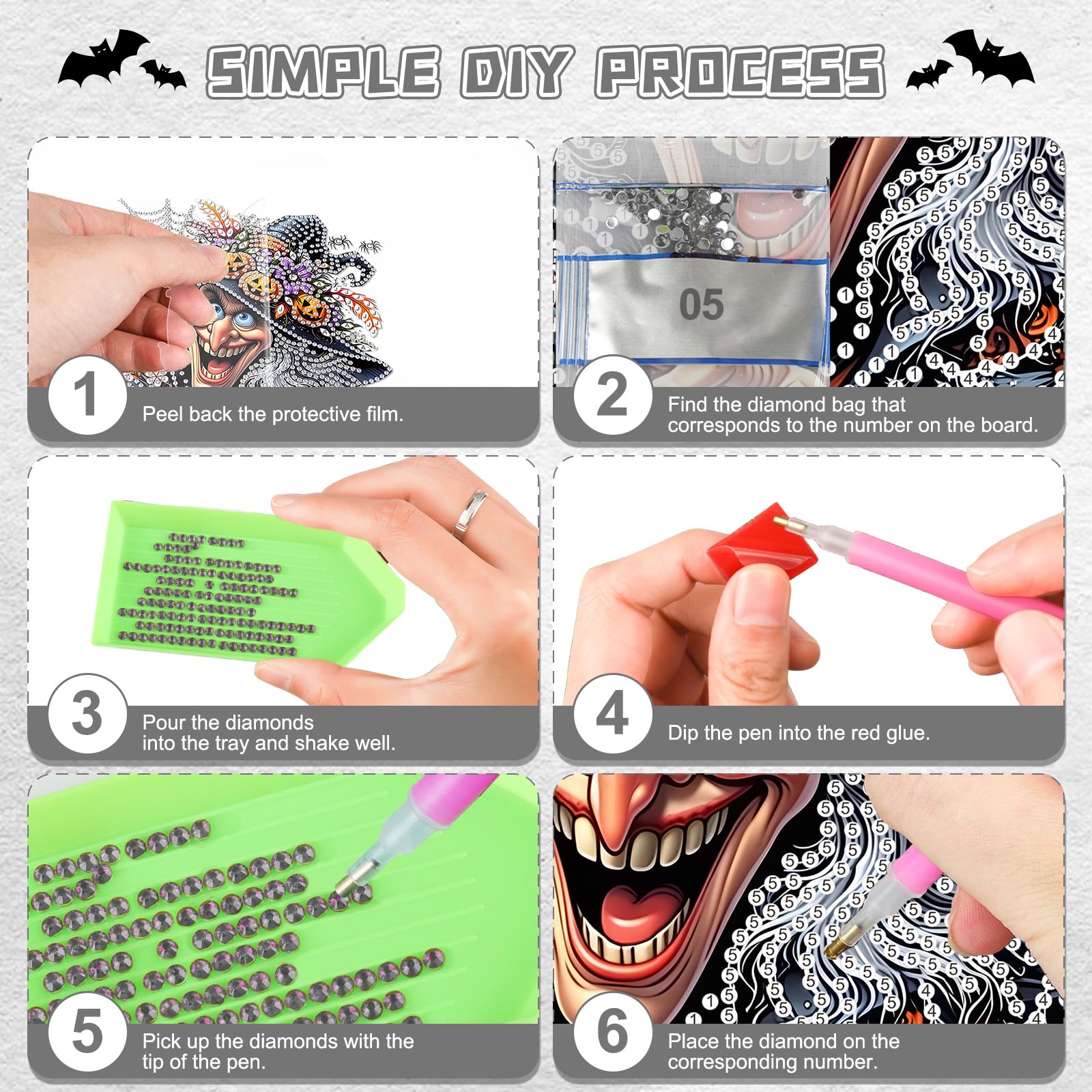 SIMPLE DIY PROCESS

1 Peel back the protective film.

05

2 Find the diamond bag that corresponds to the number on the board.

3 Pour the diamonds into the tray and shake well.

4 Dip the pen into the red glue.

5 Pick up the diamonds with the tip of the pen.

6 Place the diamond on the corresponding number.