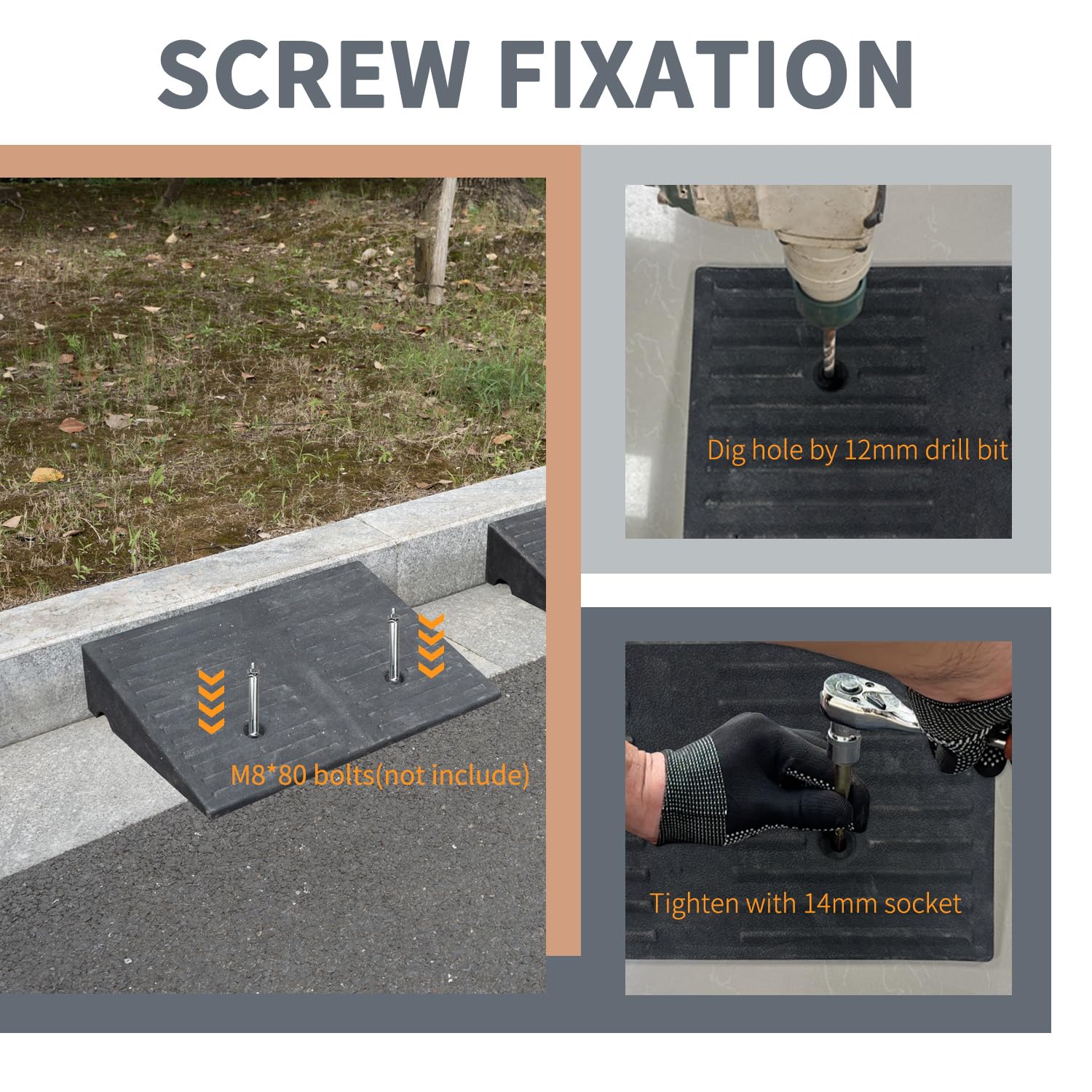 SCREW FIXATION

M8*80 bolts(not include)

Dig hole by 12mm drill bit

Tighten with 14mm socket