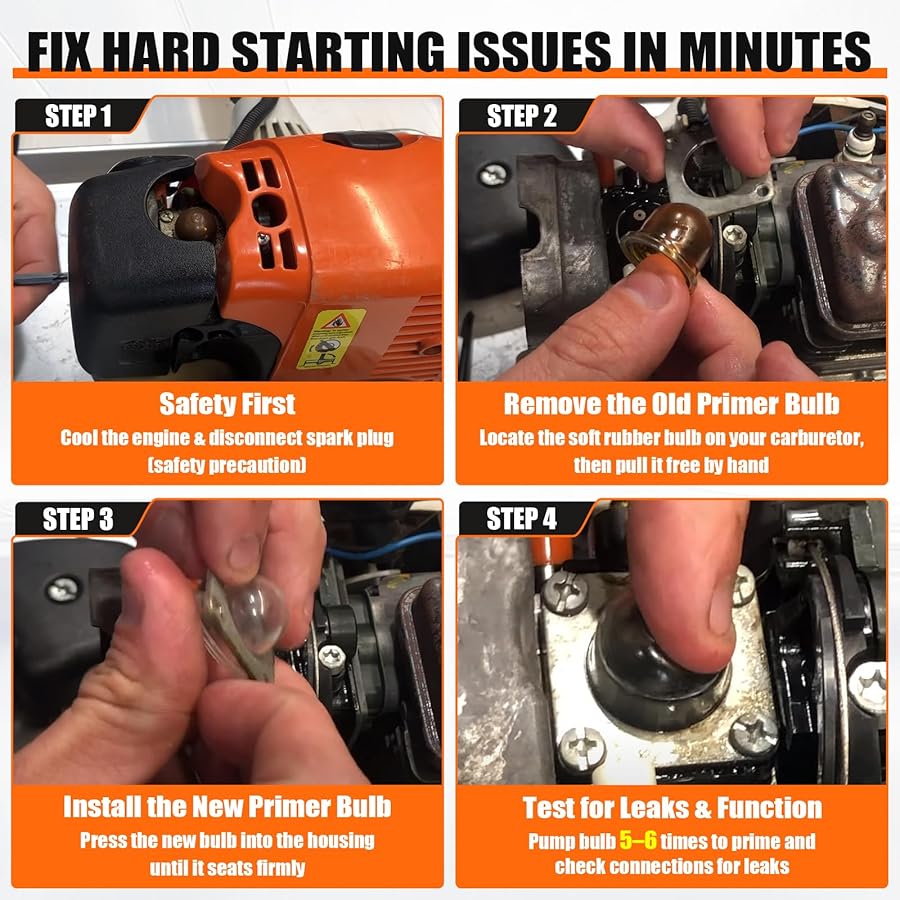 FIX HARD STARTING ISSUES IN MINUTES

STEP 1

Safety First
Cool the engine & disconnect spark plug (safety precaution)

STEP 2

Remove the Old Primer Bulb
Locate the soft rubber bulb on your carburetor, then pull it free by hand

STEP 3

Install the New Primer Bulb
Press the new bulb into the housing until it seats firmly

STEP 4

Test for Leaks & Function
Pump bulb 5–6 times to prime and check connections for leaks