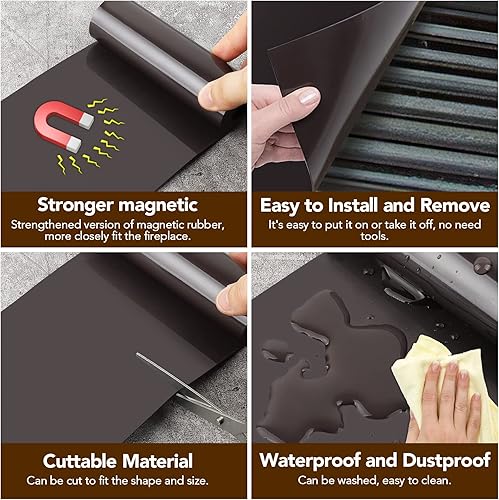 Stronger magnetic
Strengthened version of magnetic rubber, more closely fit the fireplace.

Easy to Install and Remove
It's easy to put it on or take it off, no need tools.

Cuttable Material
Can be cut to fit the shape and size.

Waterproof and Dustproof
Can be washed, easy to clean.