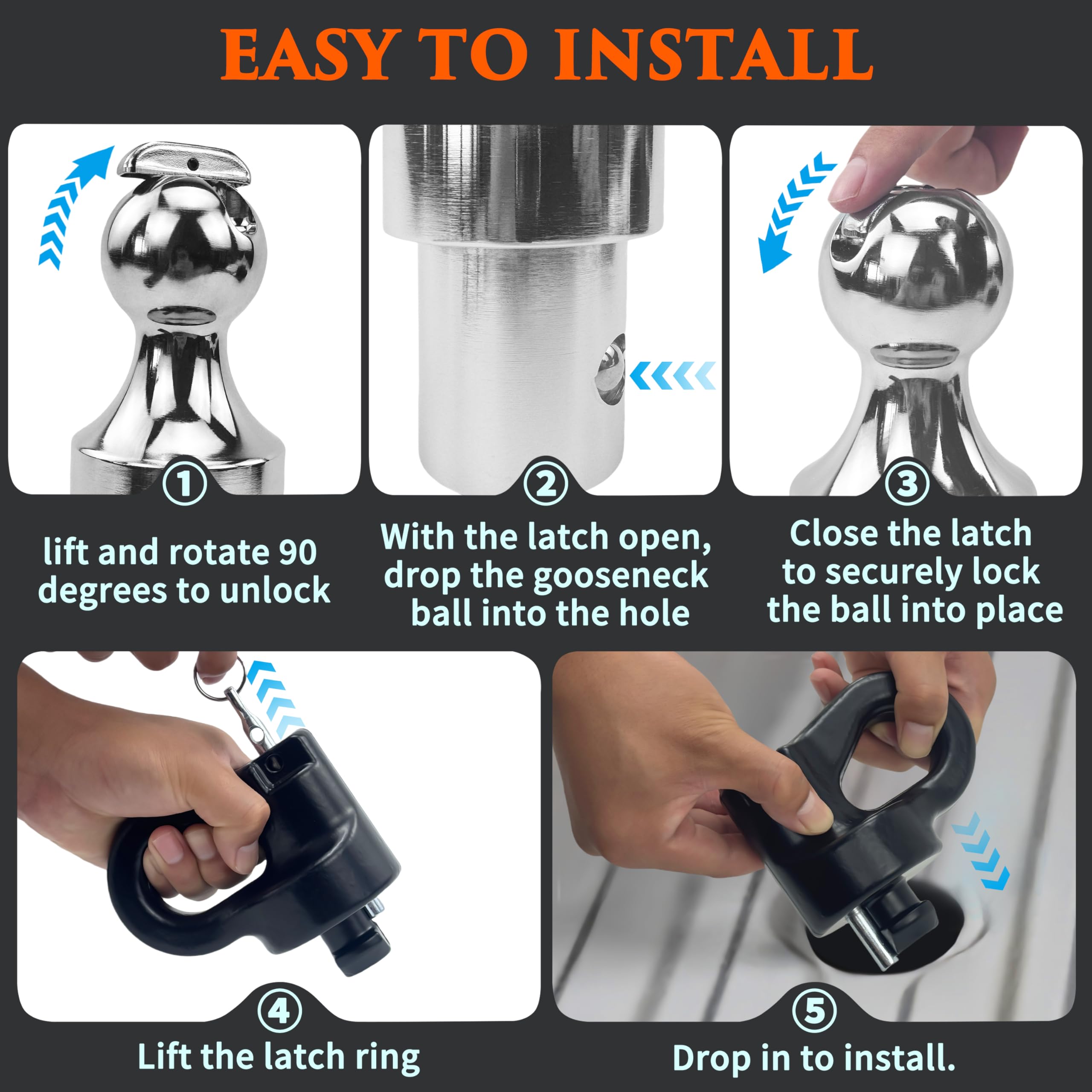 EASY TO INSTALL

①

lift and rotate 90 degrees to unlock

②

With the latch open, drop the gooseneck ball into the hole

③

Close the latch to securely lock the ball into place

④

Lift the latch ring

⑤

Drop in to install.