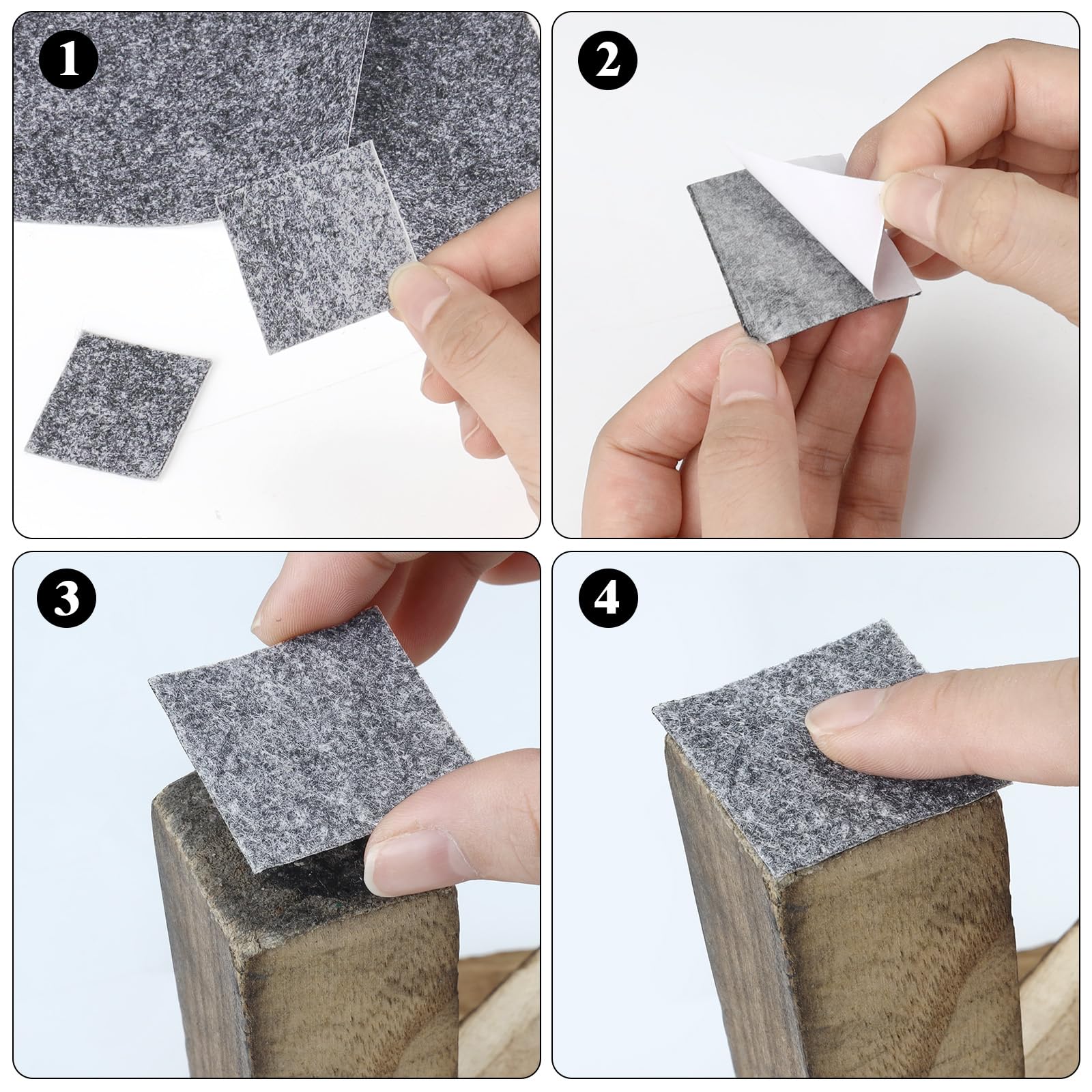 1

2

3

4