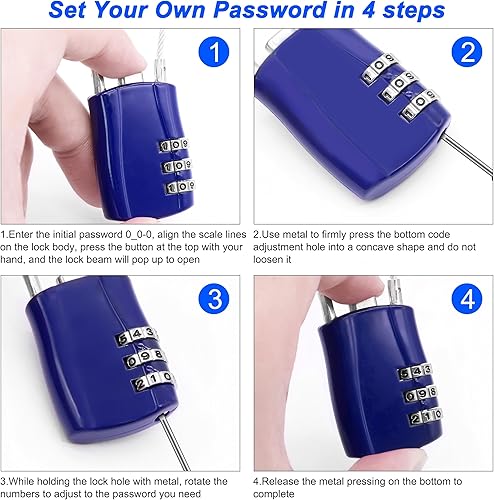 Set Your Own Password in 4 steps

1

109
109
109

1.Enter the initial password 0_0-0, align the scale lines on the lock body, press the button at the top with your hand, and the lock beam will pop up to open

2

109
109
109

2.Use metal to firmly press the bottom code adjustment hole into a concave shape and do not loosen it

3

543
098
210

3.While holding the lock hole with metal, rotate the numbers to adjust to the password you need

4

543
098
210

4.Release the metal pressing on the bottom to complete