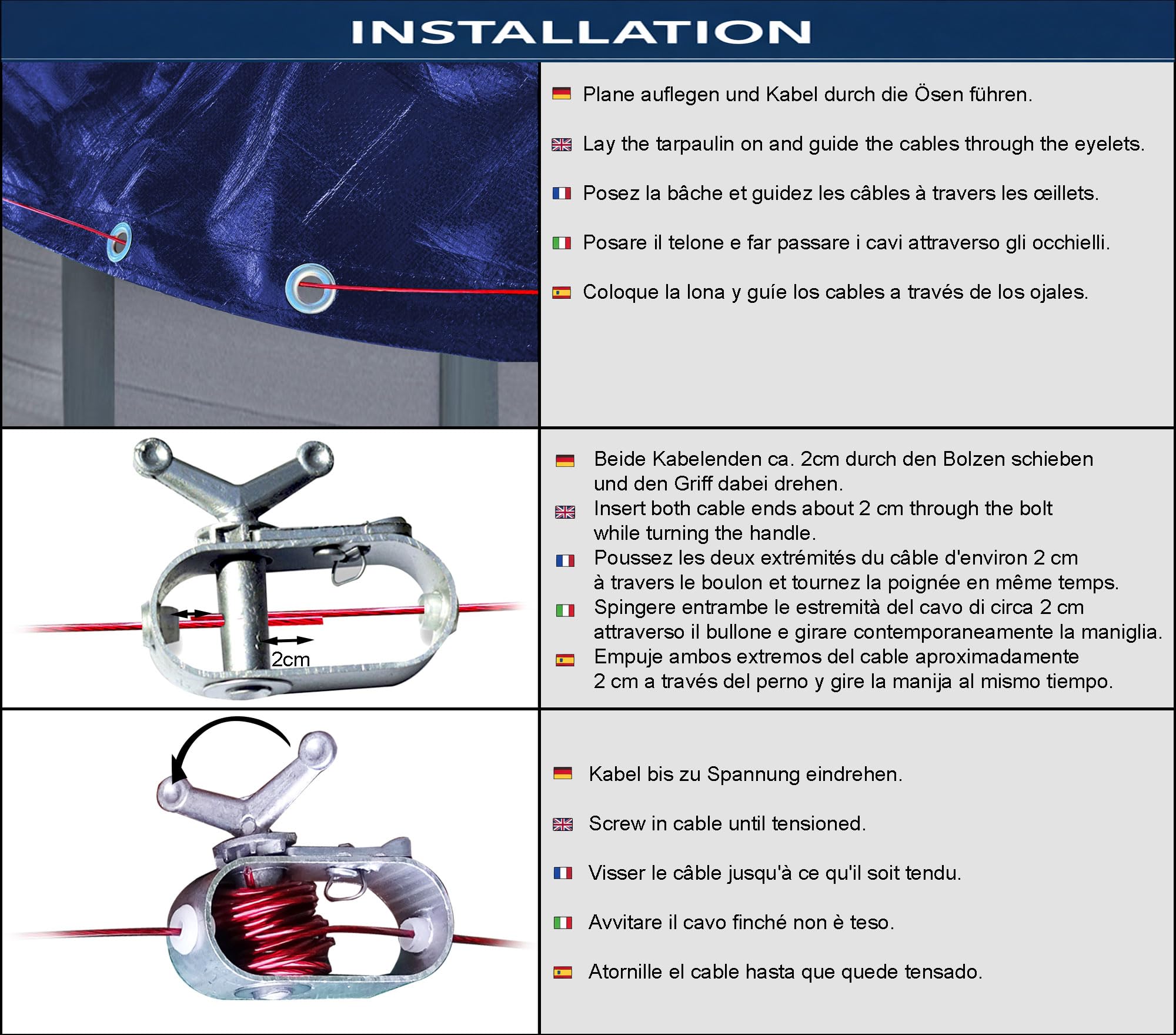 INSTALLATION

Plane auflegen und Kabel durch die Ösen führen.

Lay the tarpaulin on and guide the cables through the eyelets.

Posez la bâche et guidez les câbles à travers les œillets.

Posare il telone e far passare i cavi attraverso gli occhielli.

Coloque la lona y guíe los cables a través de los ojales.

2cm

Beide Kabelenden ca. 2cm durch den Bolzen schieben und den Griff dabei drehen.
Insert both cable ends about 2 cm through the bolt while turning the handle.
Poussez les deux extrémités du câble d'environ 2 cm à travers le boulon et tournez la poignée en même temps.
Spingere entrambe le estremità del cavo di circa 2 cm attraverso il bullone e girare contemporaneamente la maniglia.
Empuje ambos extremos del cable aproximadamente 2 cm a través del perno y gire la manija al mismo tiempo.

Kabel bis zu Spannung eindrehen.

Screw in cable until tensioned.

Visser le câble jusqu'à ce qu'il soit tendu.

Avvitare il cavo finché non è teso.

Atornille el cable hasta que quede tensado.