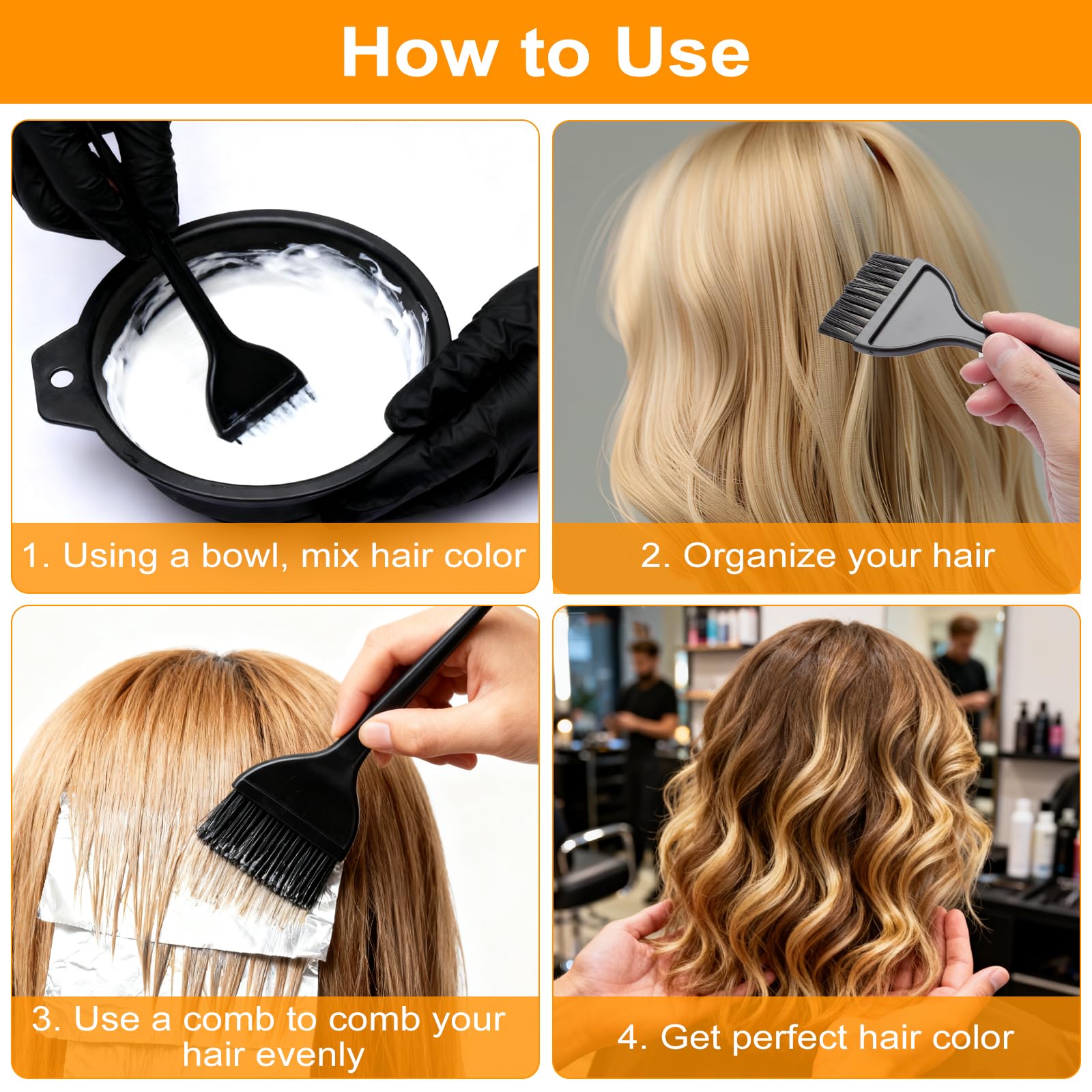 How to Use

1. Using a bowl, mix hair color

2. Organize your hair

3. Use a comb to comb your hair evenly

4. Get perfect hair color