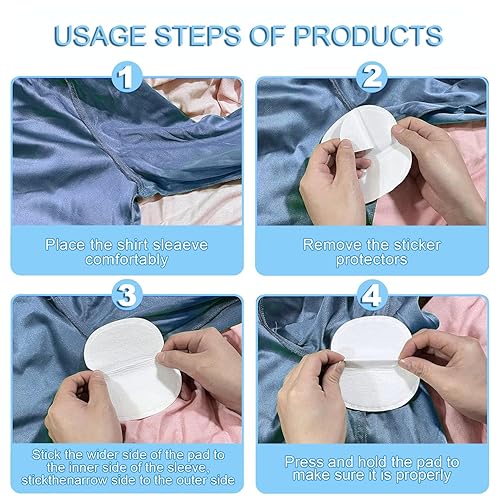 USAGE STEPS OF PRODUCTS

1

Place the shirt sleaeve comfortably

2

Remove the sticker protectors

3

Stick the wider side of the pad to the inner side of the sleeve, stickthenarrow side to the outer side

4

Press and hold the pad to make sure it is properly