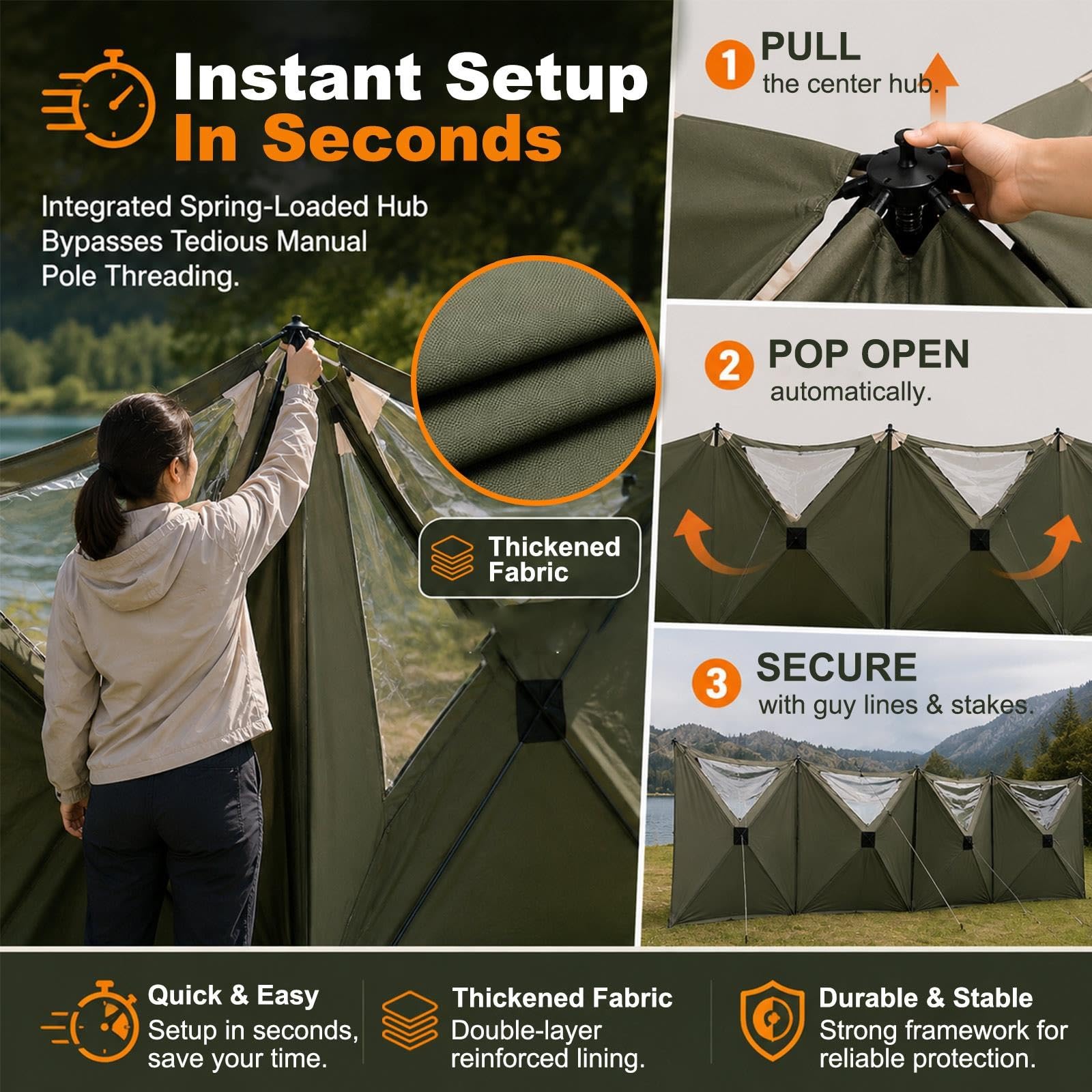 Instant Setup
In Seconds

Integrated Spring-Loaded Hub Bypasses Tedious Manual Pole Threading.

Thickened Fabric

1 PULL
the center hub.

2 POP OPEN
automatically.

3 SECURE
with guy lines & stakes.

Quick & Easy
Setup in seconds, save your time.

Thickened Fabric
Double-layer reinforced lining.

Durable & Stable
Strong framework for reliable protection.